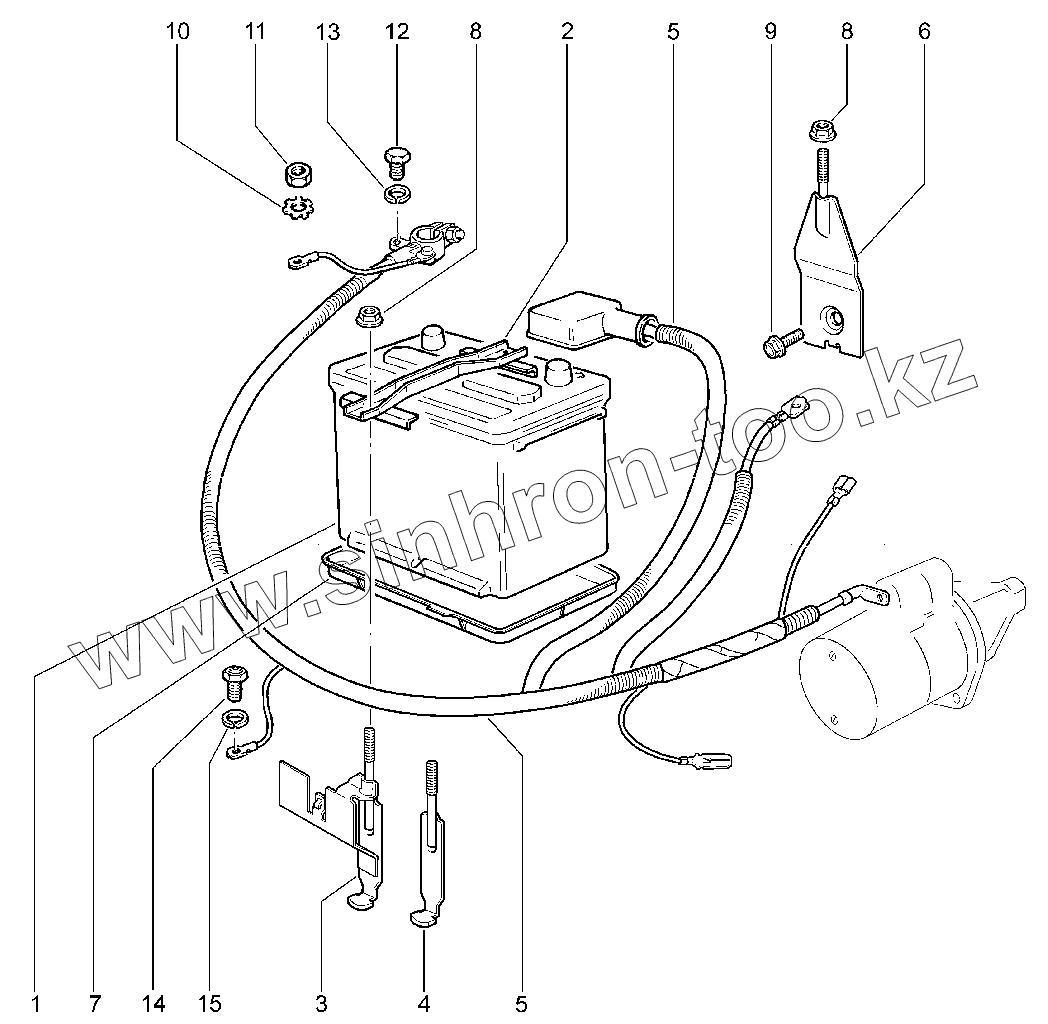 10 11 13 12 8 2 5 9 8 6

www.sinhron-too.kz

1 7 14 15 3 4 5