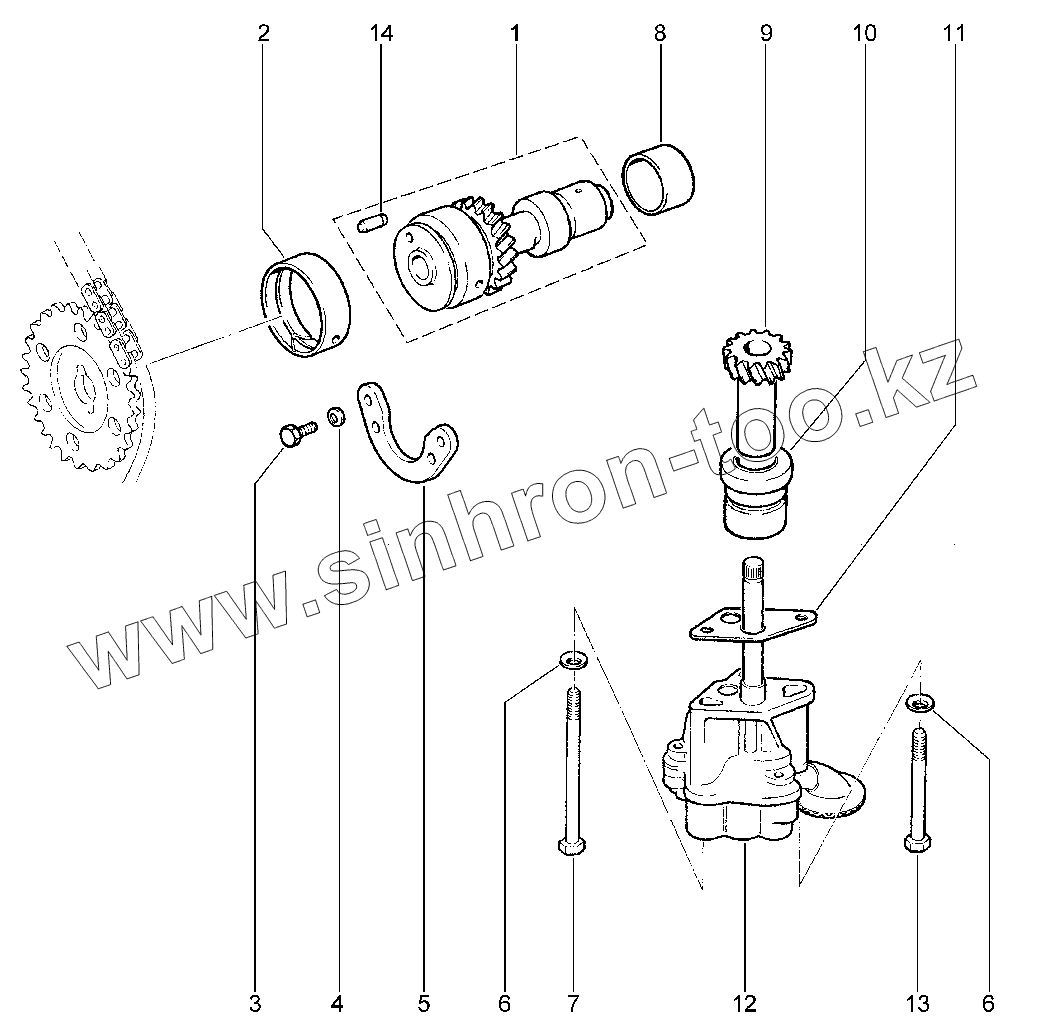 2
14
1
8
9
10
11

www.sinhron-too.kz

3
4
5
6
7
12
13
6