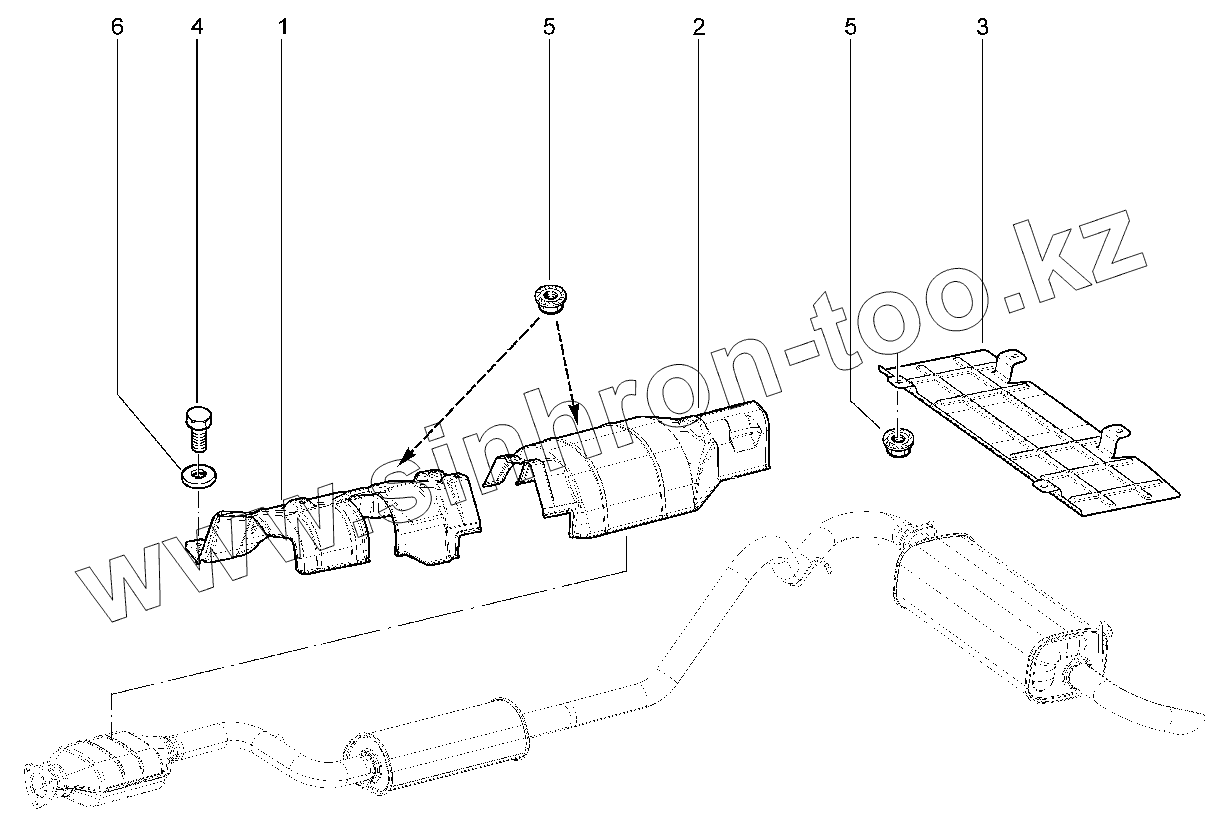 6 4 1 5 2 5 3

www.sinhron-too.kz