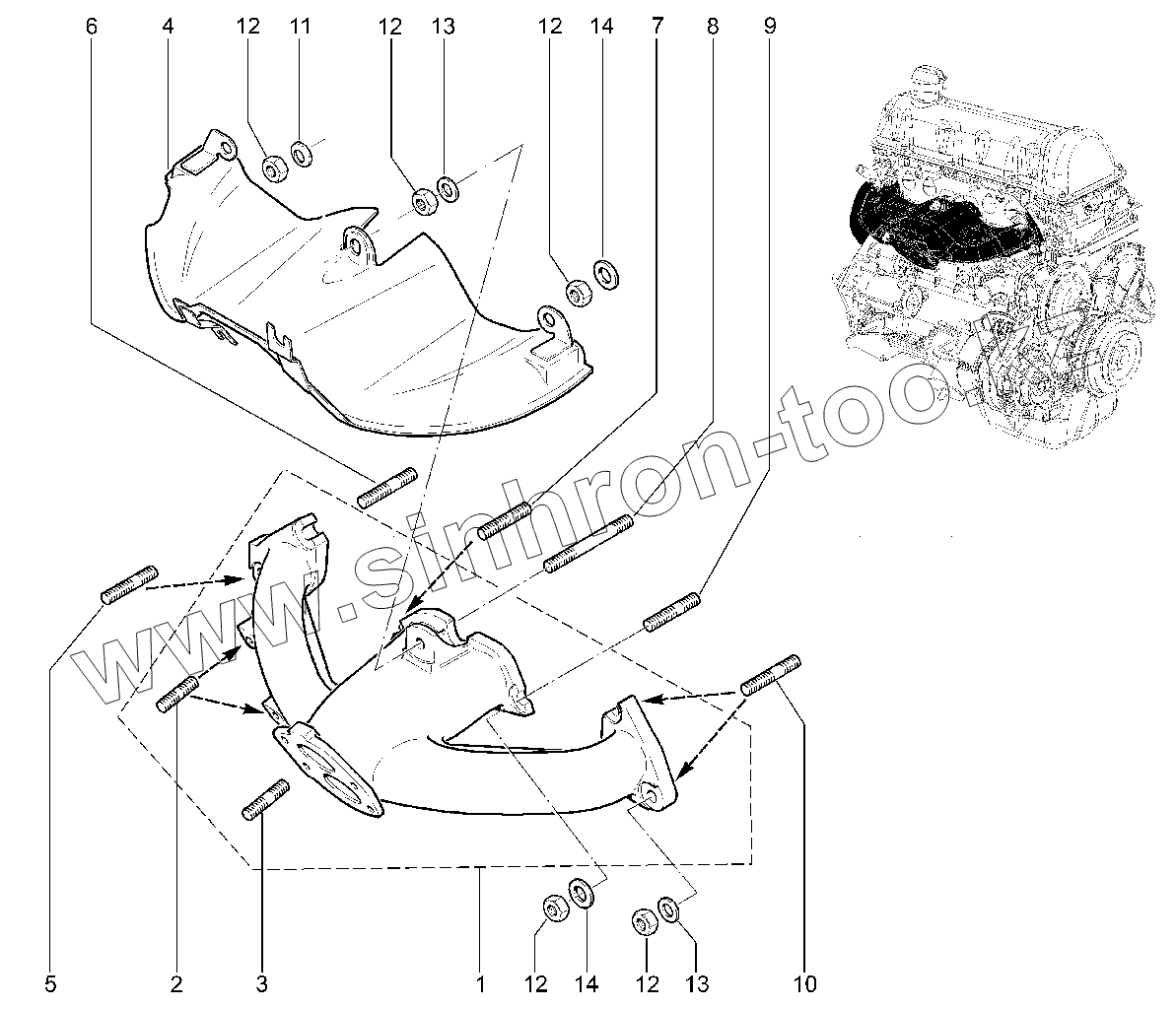 6 4 12 11 12 13 12 14 7 8 9

www.sinhron-too.kz

5 2 3 1 12 14 12 13 10