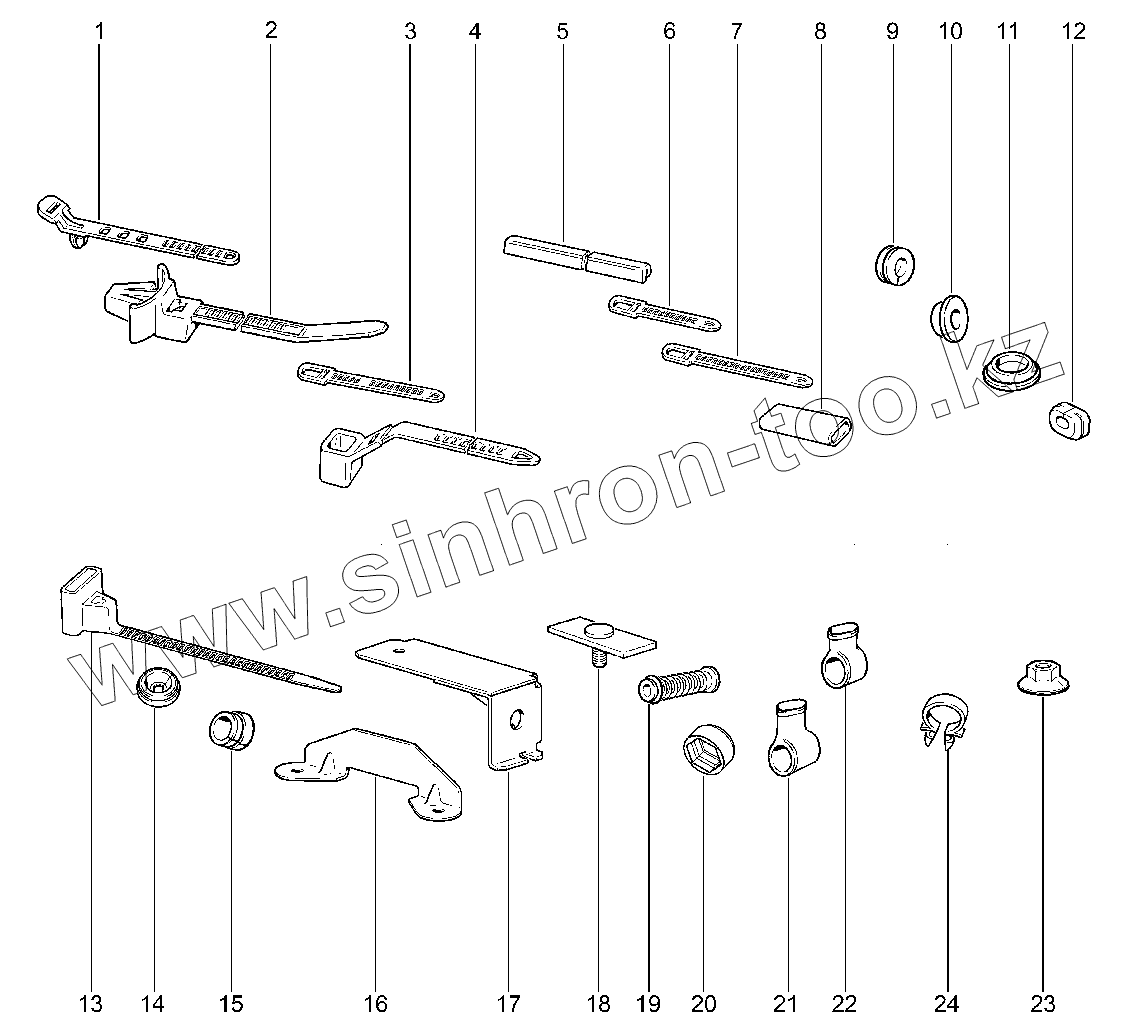 1 2 3 4 5 6 7 8 9 10 11 12

www.sinhron-too.kz

13 14 15 16 17 18 19 20 21 22 24 23