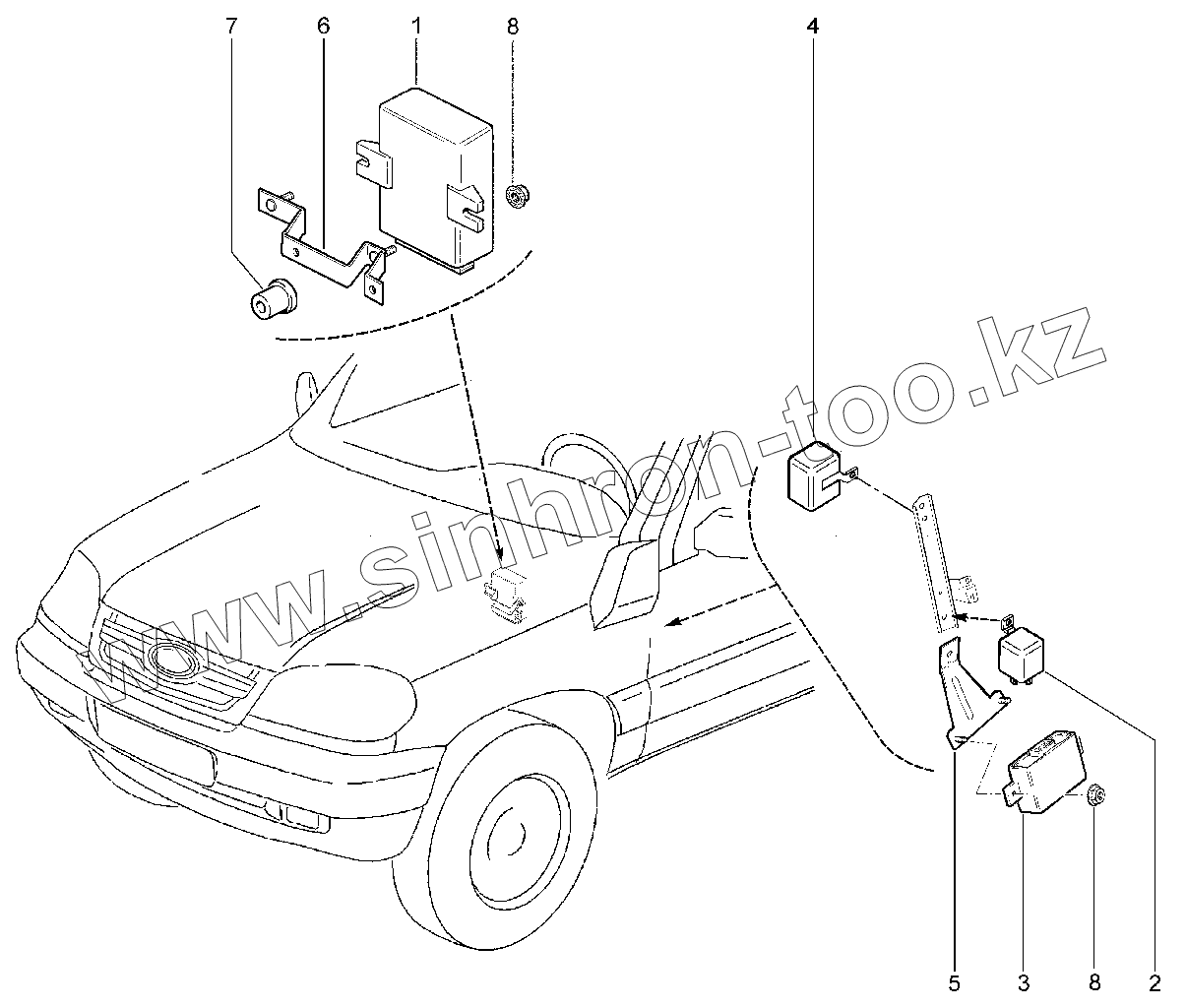 7
6
1
8
4
www.sinhron-too.kz
5
3
8
2