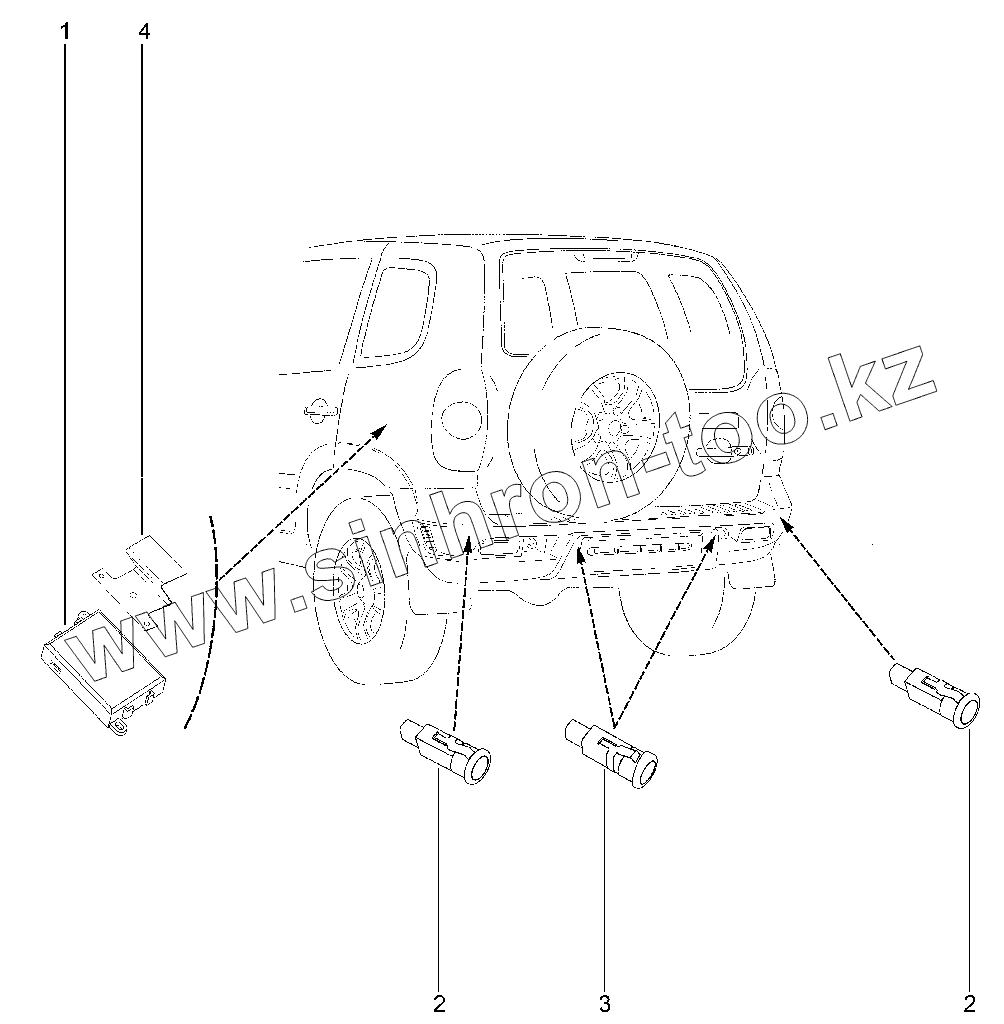 1
4
www.sinhron-too.kz
2
3
2