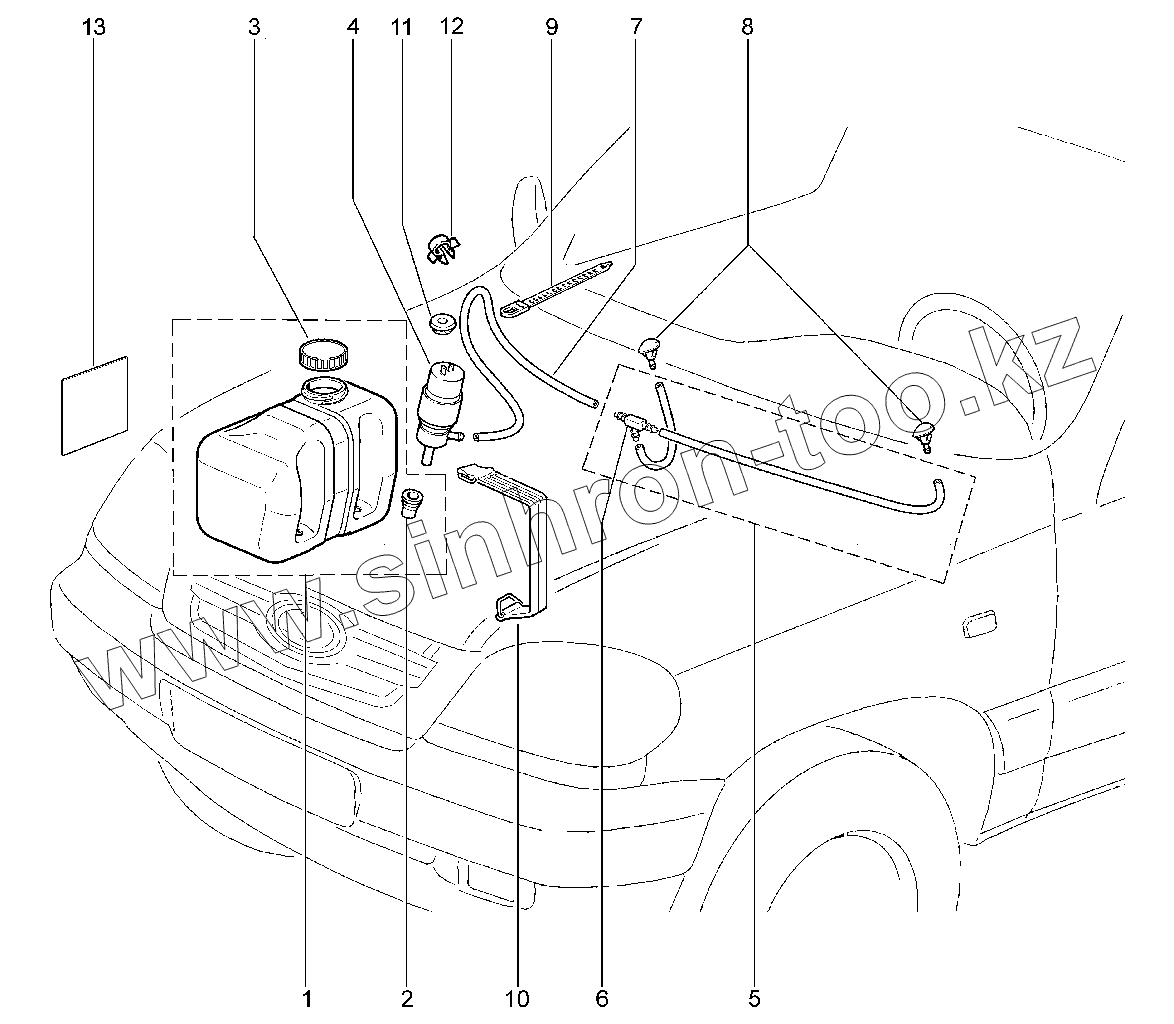 13
3
4
11
12
9
7
8

www.sinhron-too.kz

1
2
10
6
5