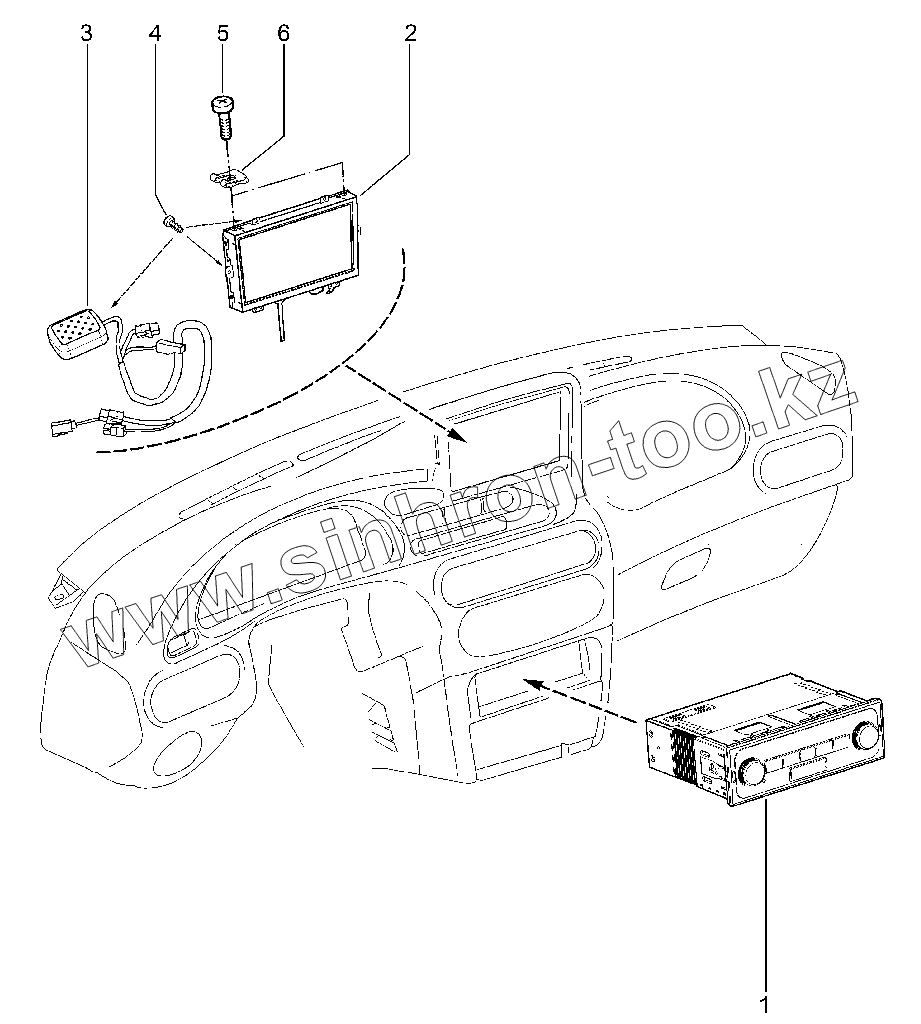 3 4 5 6 2

www.sinhron-too.kz

1