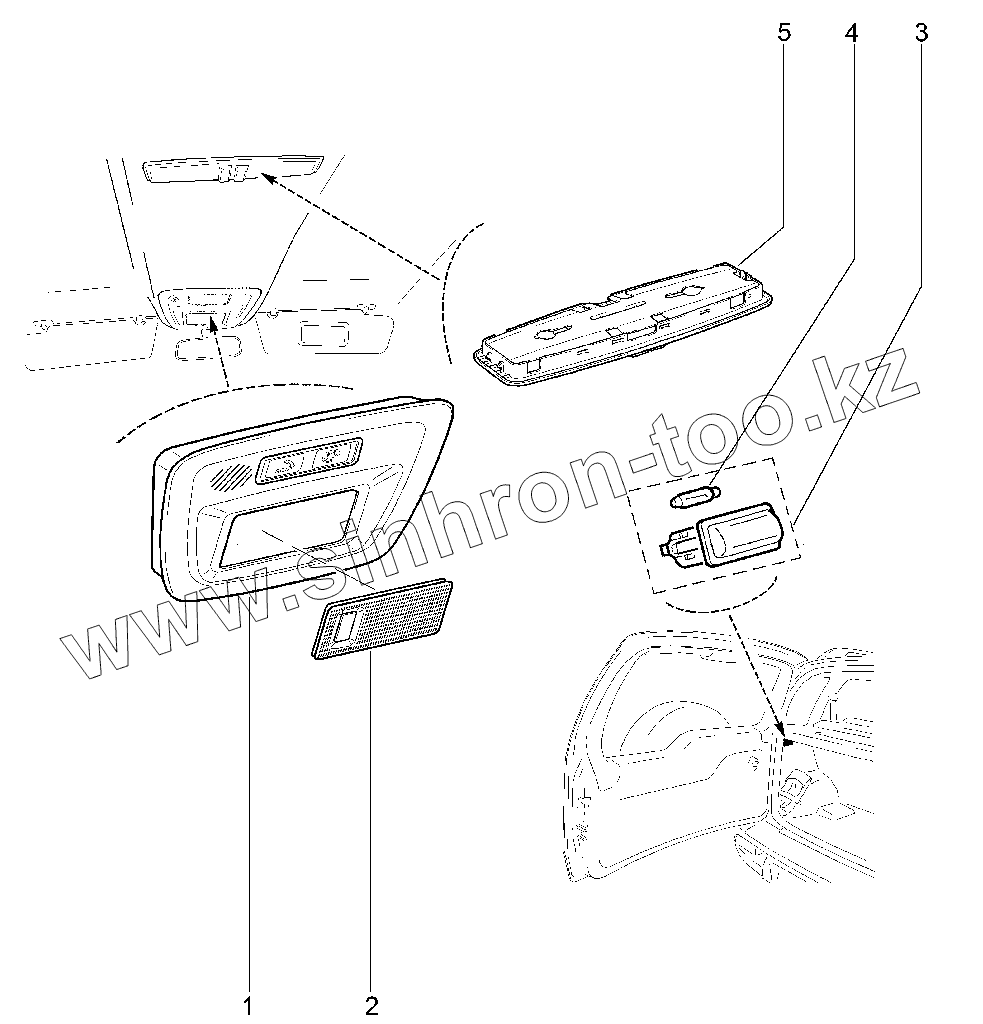 5
4
3
www.sinhron-too.kz
1
2