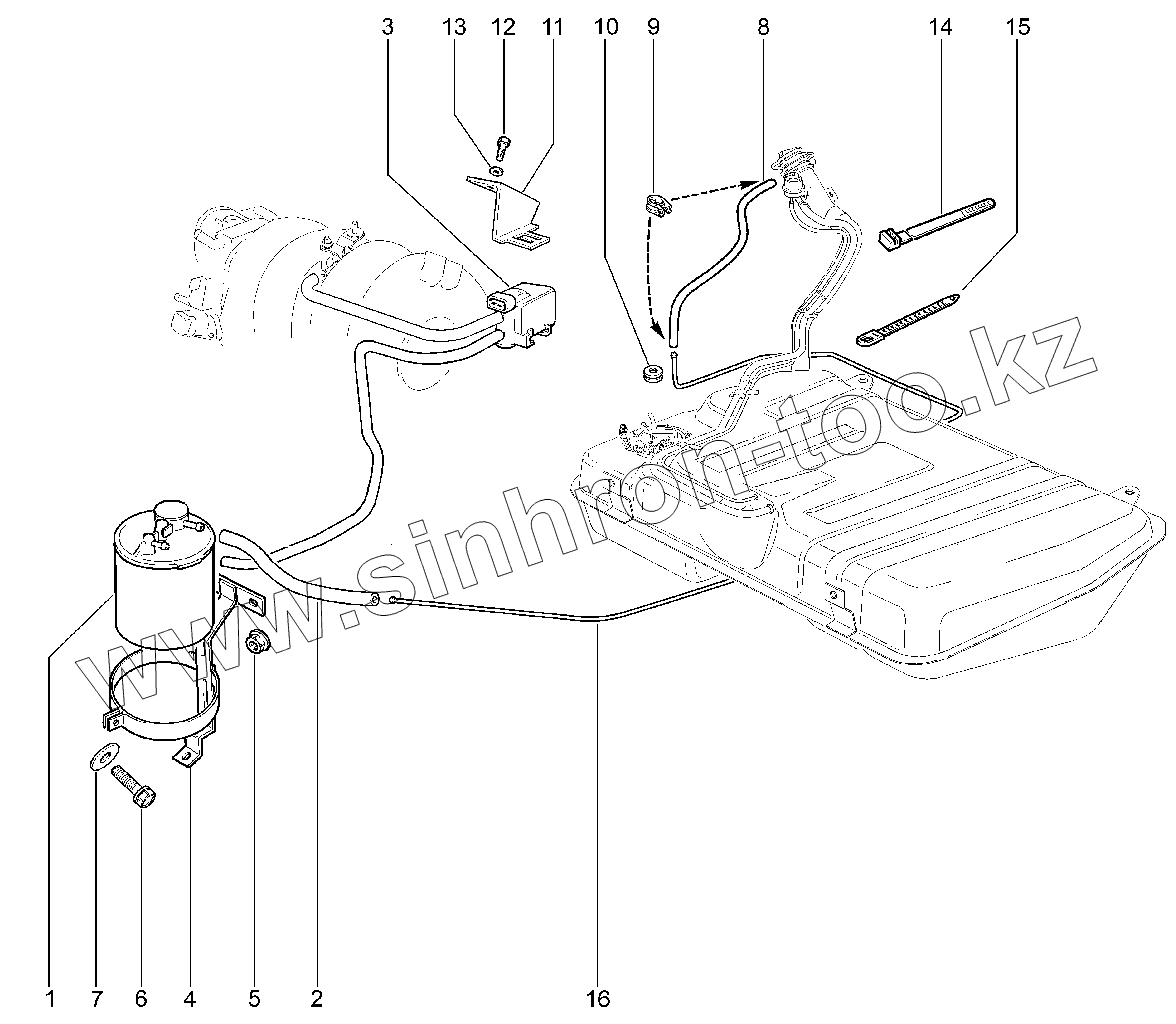 3 13 12 11 10 9 8 14 15

www.sinhron-too.kz

1 7 6 4 5 2 16