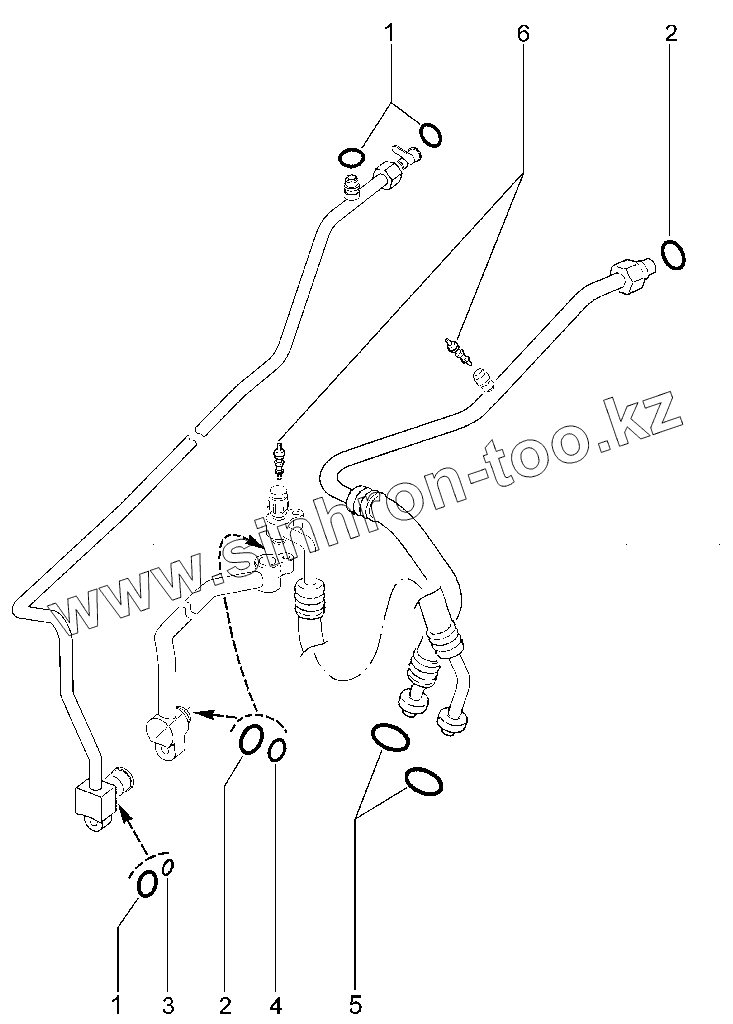 1
6
2
www.sinhron-too.kz
1
3
2
4
5