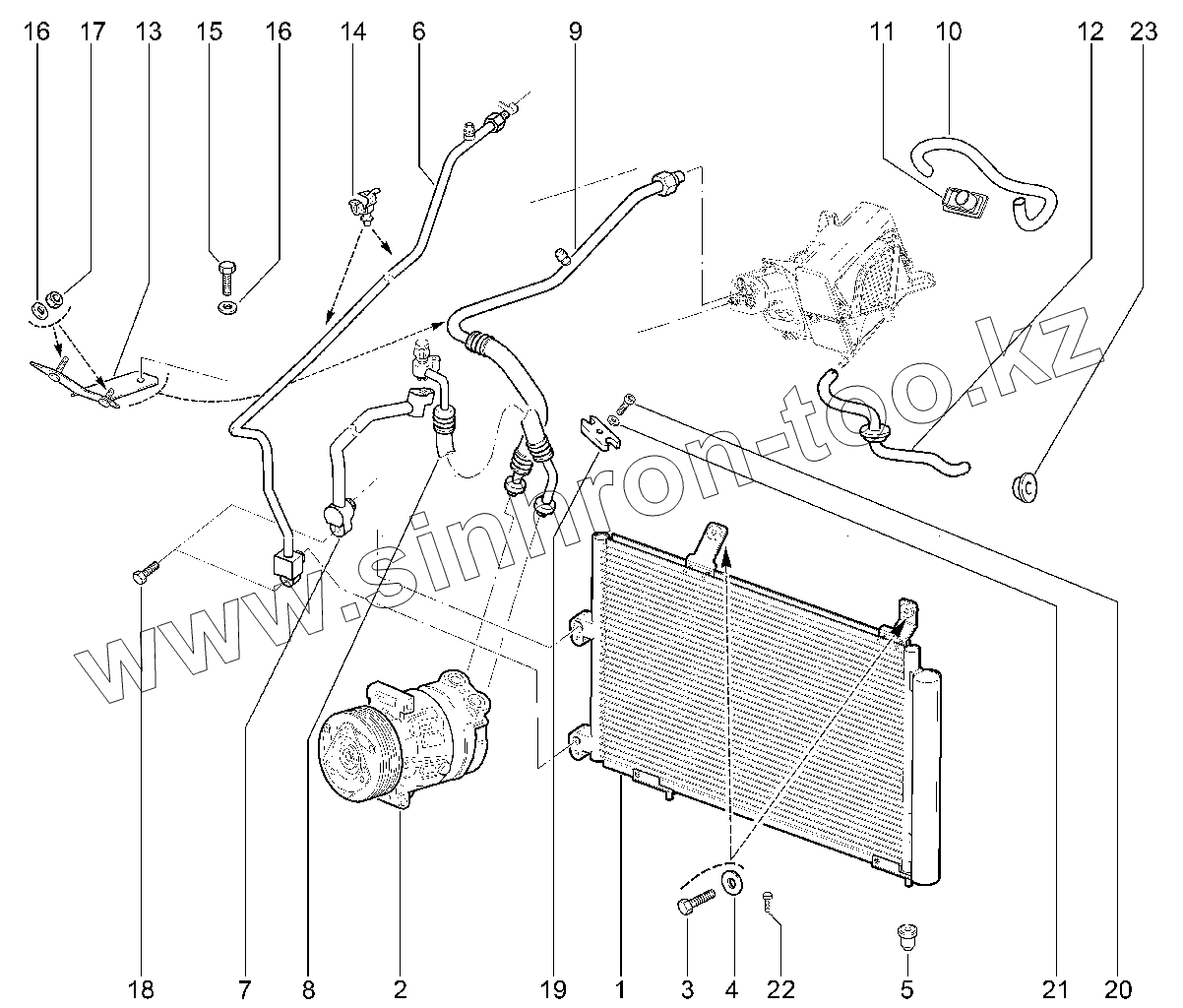 16 17 13 15 16 14 6 9 11 10 12 23

www.sinhron-too.kz

18 7 8 2 19 1 3 4 22 5 21 20