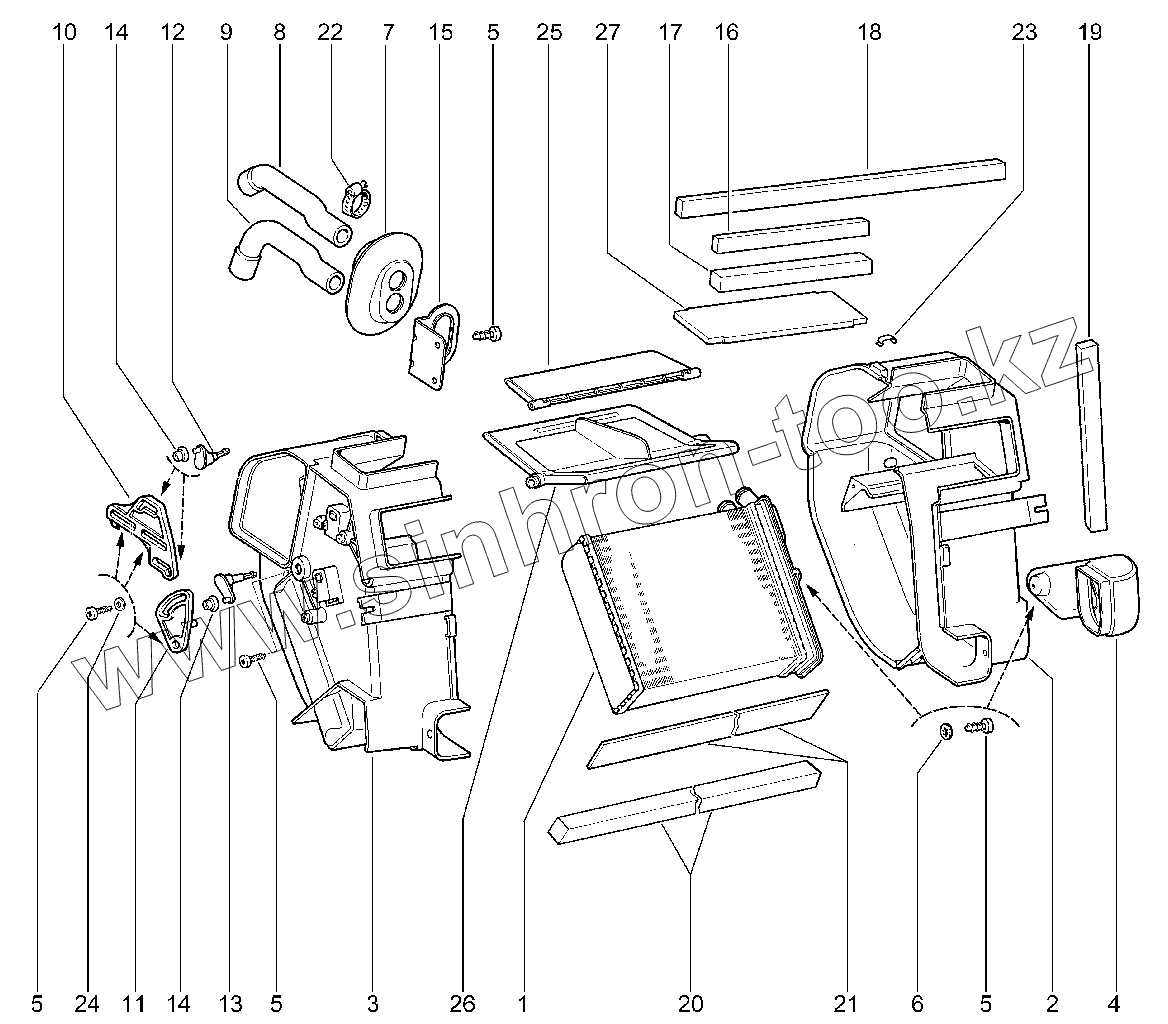 10 14 12 9 8 22 7 15 5 25 27 17 16 18 23 19

www.sinhron-too.kz

5 24 11 14 13 5 3 26 1 20 21 6 5 2 4