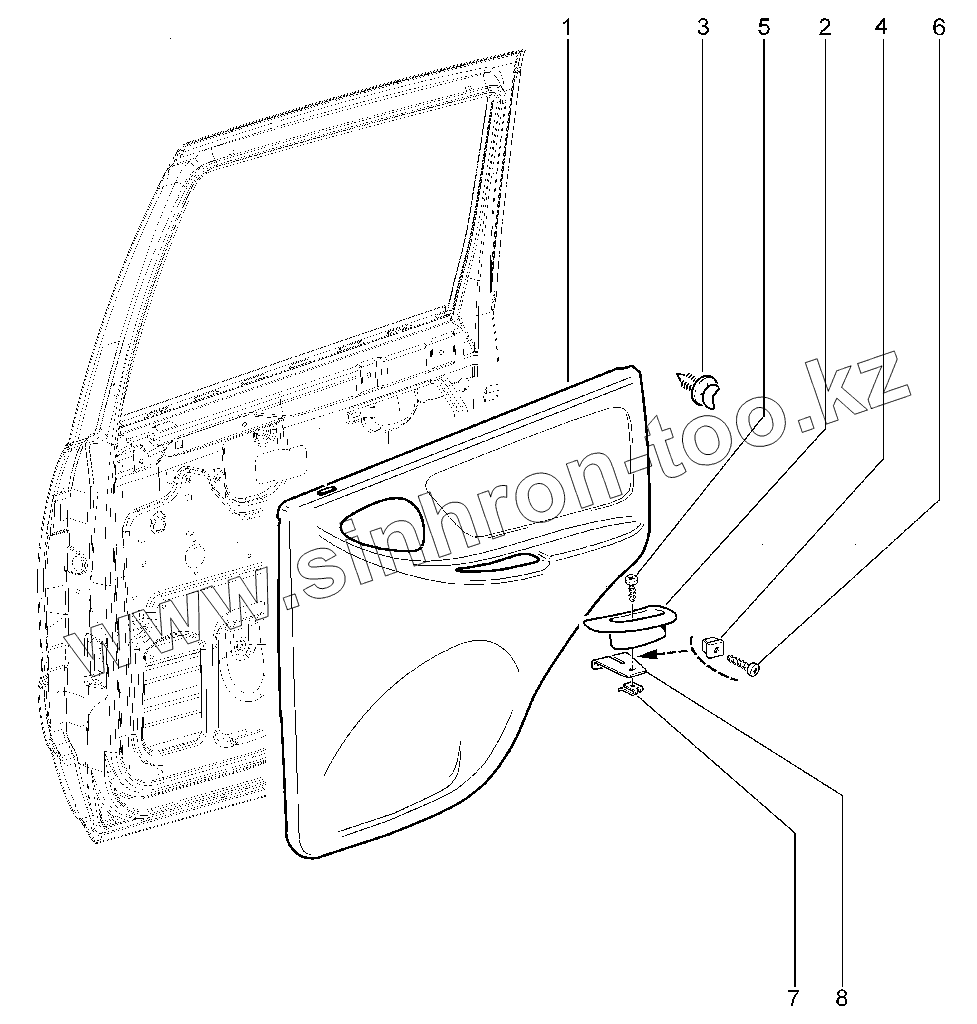 1
3
5
2
4
6
www.sinhron-too.kz
7
8