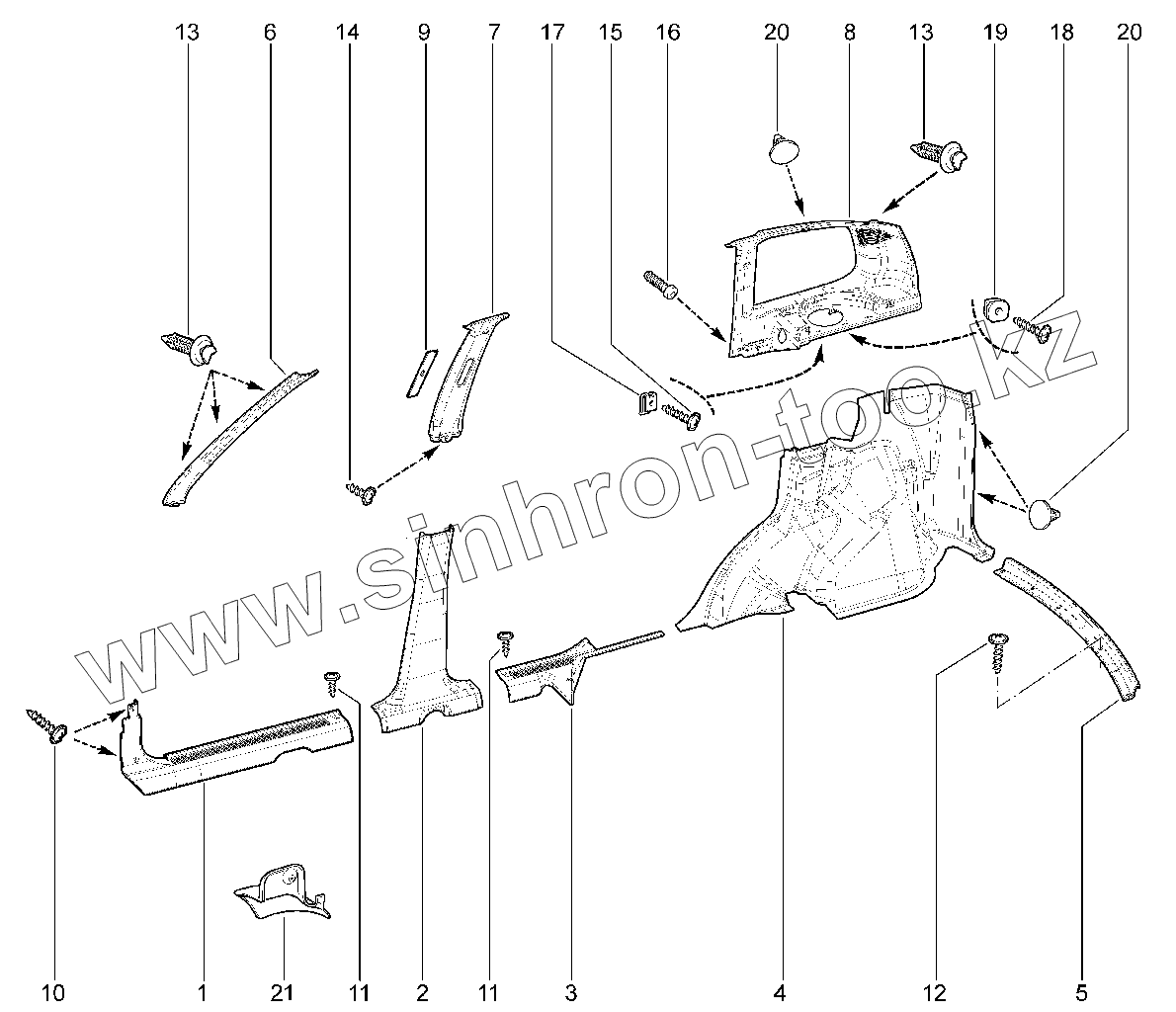 13 6 14 9 7 17 15 16 20 8 13 19 18 20

www.sinhron-too.kz

10 1 21 11 2 11 3 4 12 5