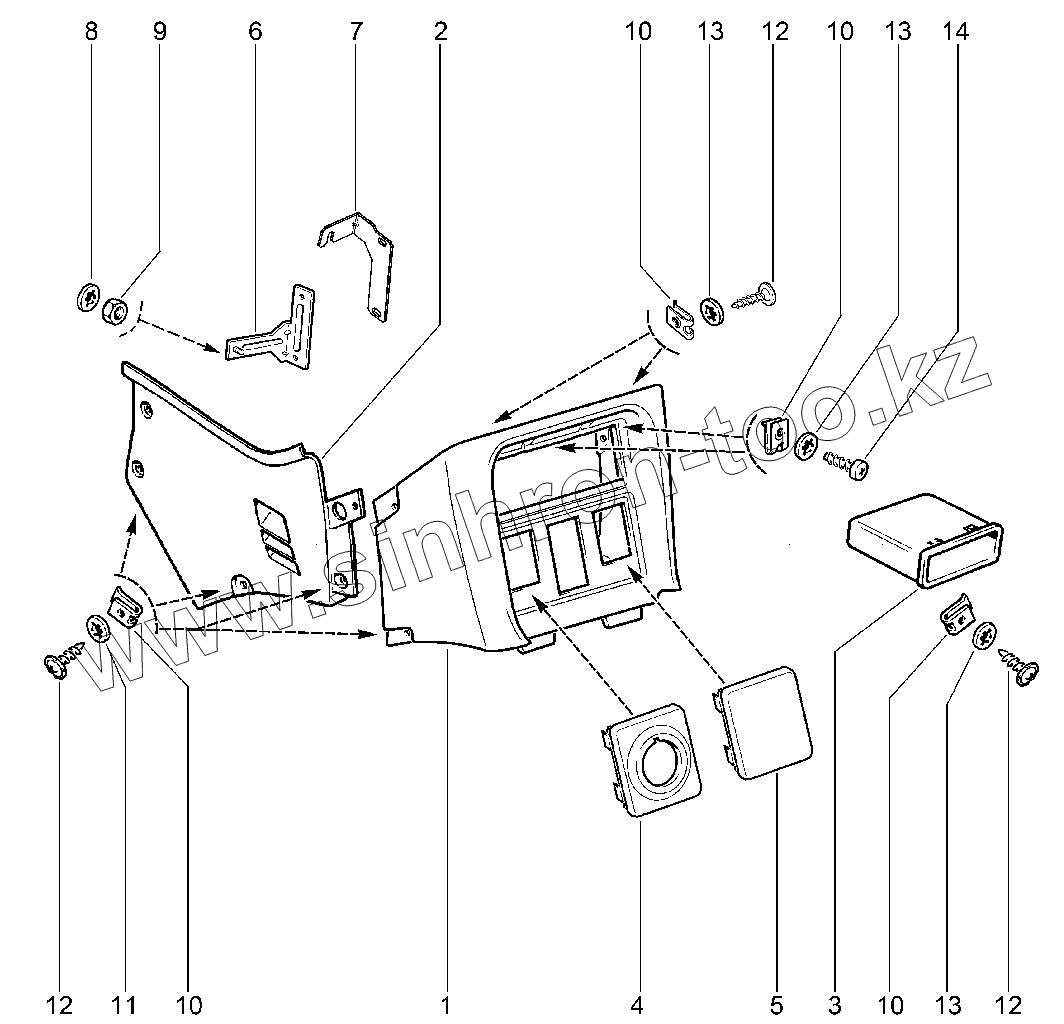 8 9 6 7 2 10 13 12 10 13 14

www.sinhron-too.kz

12 11 10 1 4 5 3 10 13 12