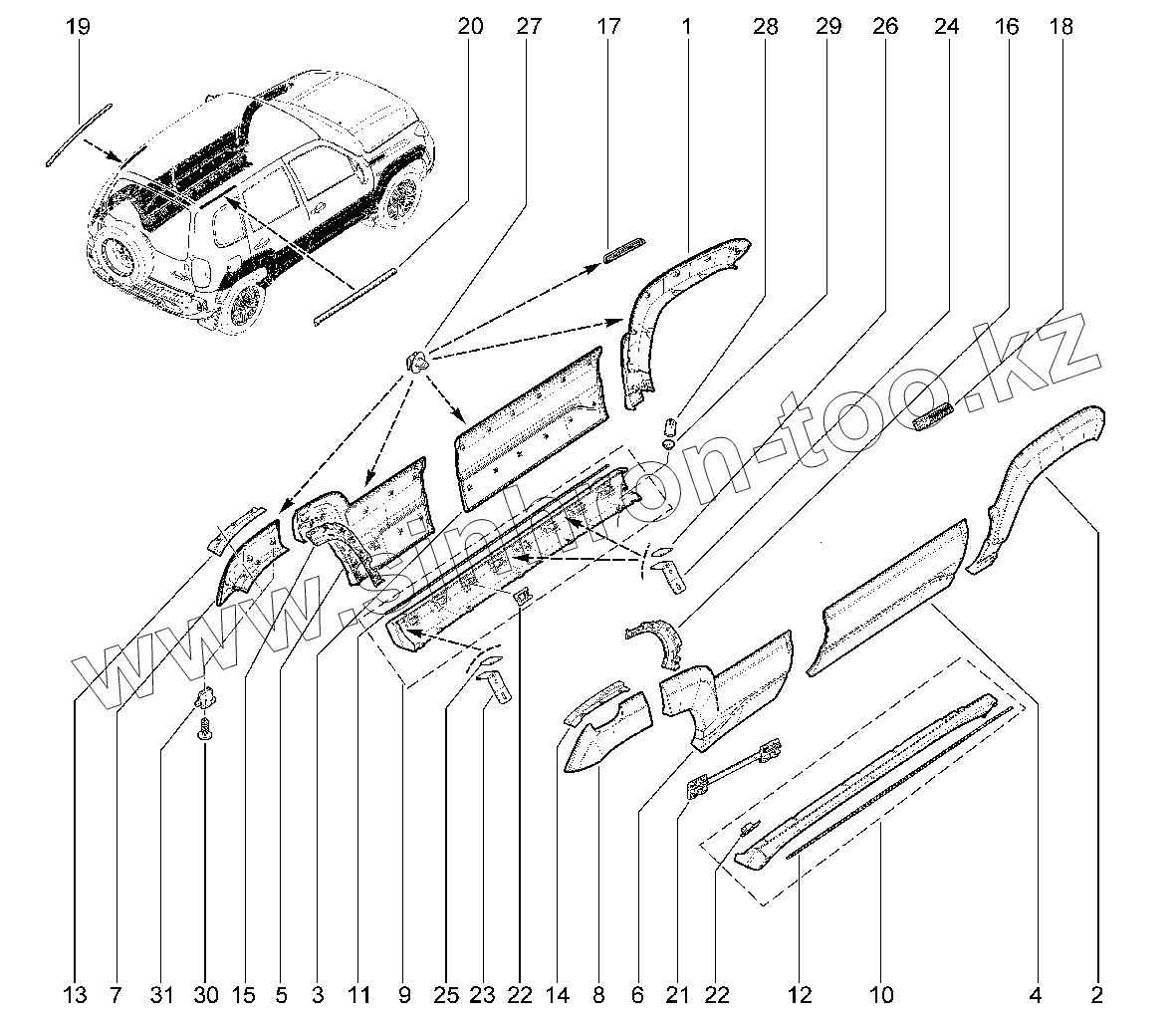 19 20 27 17 1 28 29 26 24 16 18

www.sinhron-too.kz

13 7 31 30 15 5 3 11 9 25 23 22 14 8 6 21 22 12 10 4 2