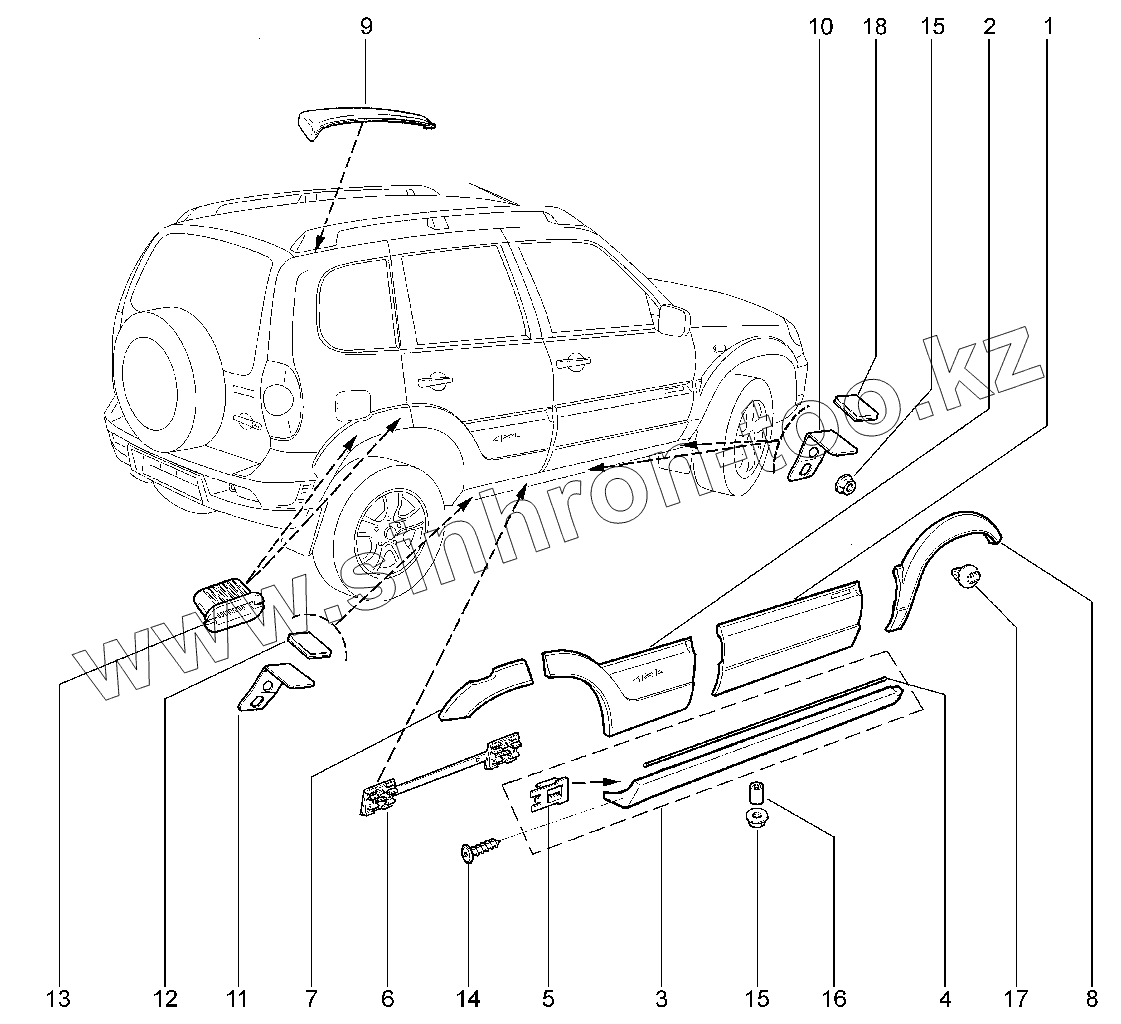 9
10
18
15
2
1
www.sinhron.too.kz
13
12
11
7
6
14
5
3
15
16
4
17
8