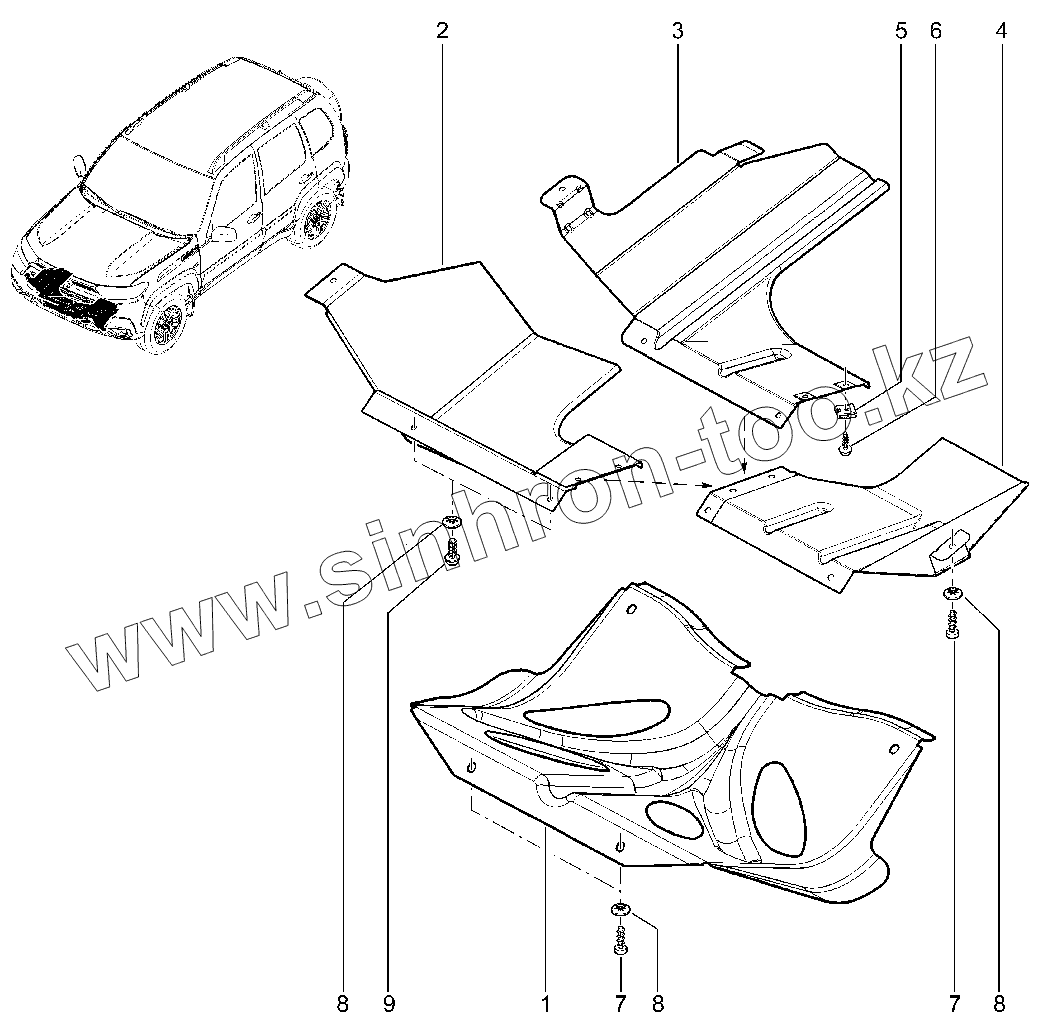 2
3
5
6
4
www.sinhron-too.kz
8
9
1
7
8
7
8