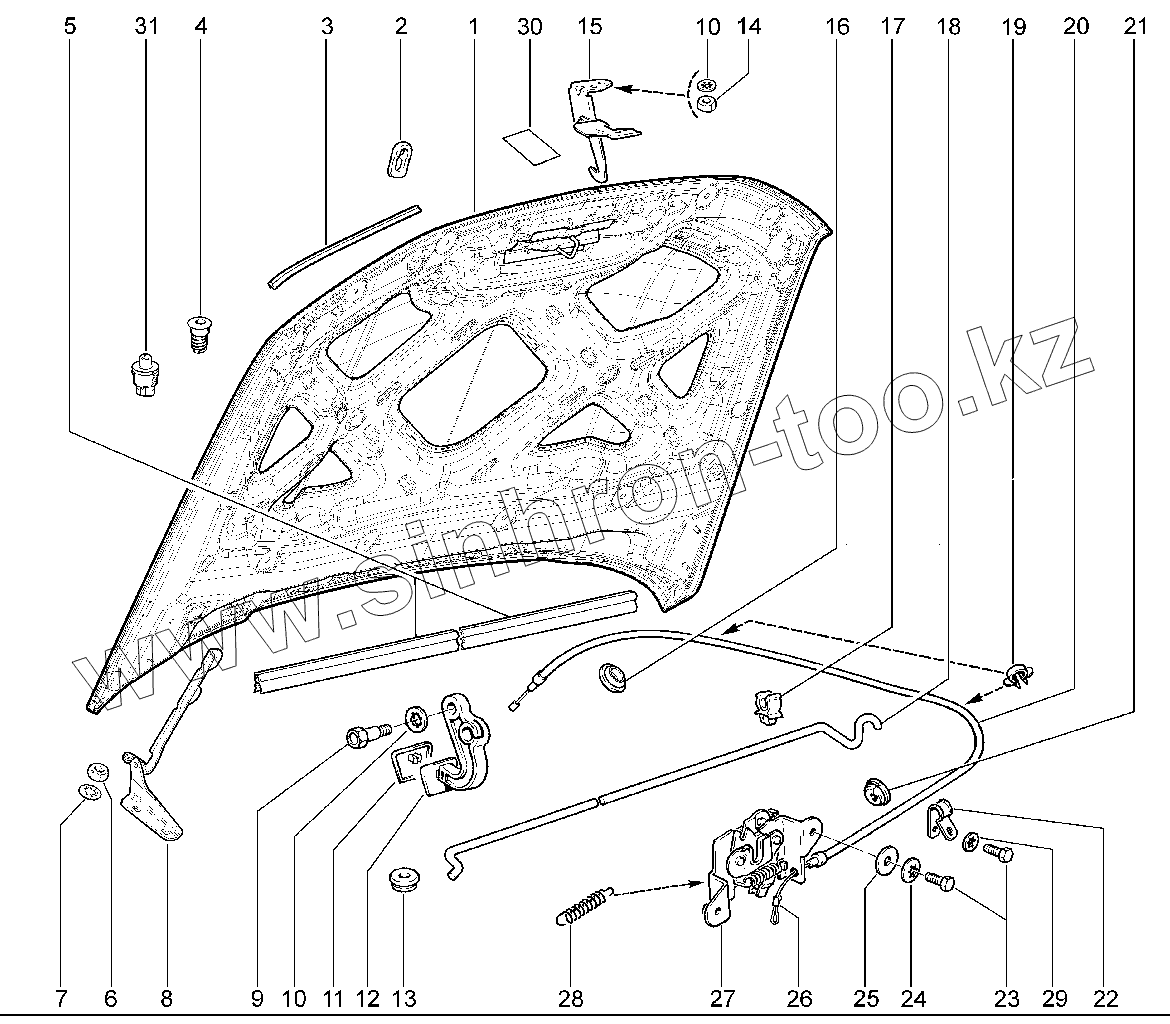 5 31 4 3 2 1 30 15 10 14 16 17 18 19 20 21

www.sinhron-too.kz

7 6 8 9 10 11 12 13 28 27 26 25 24 23 29 22