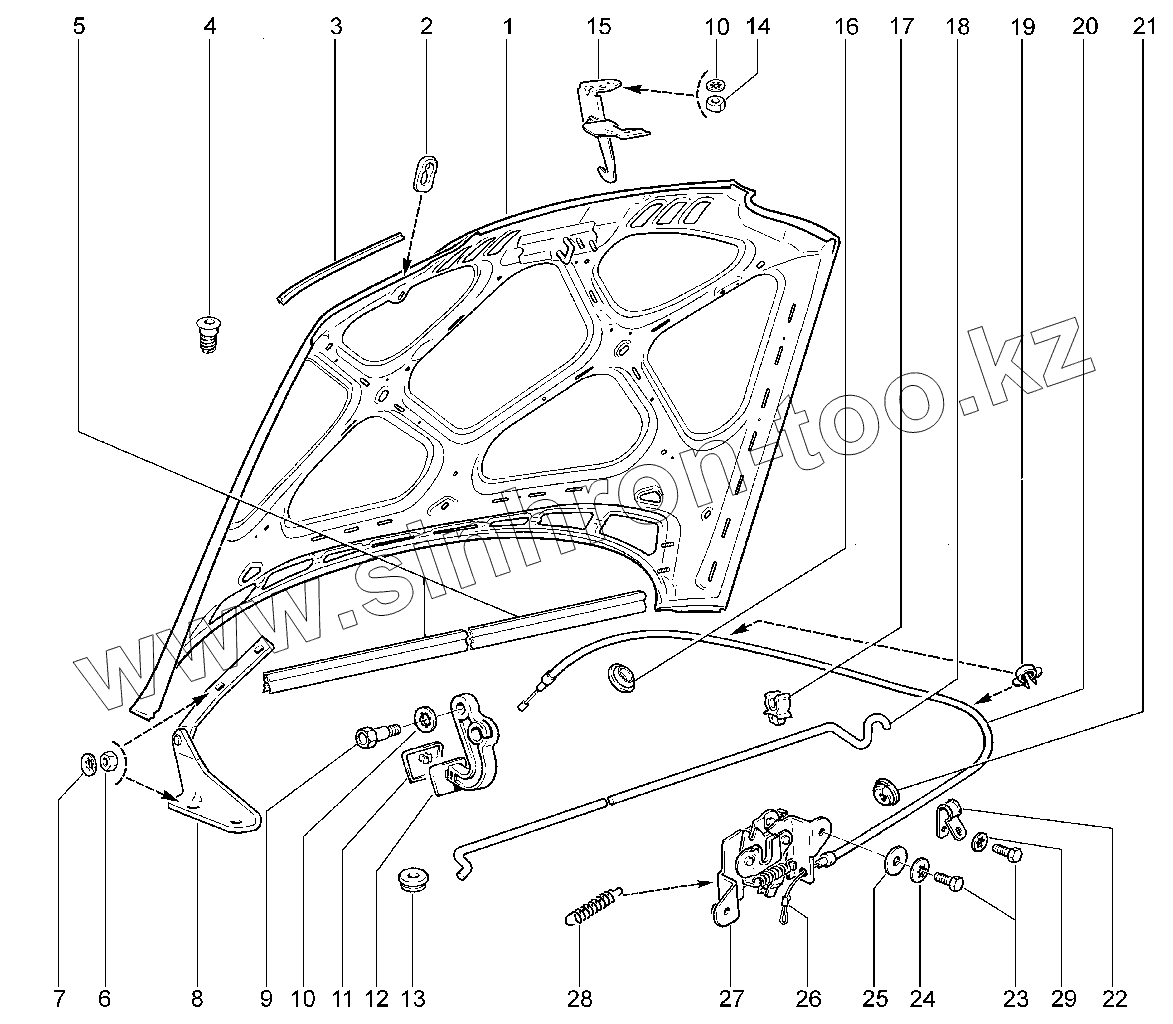 5 4 3 2 1 15 10 14 16 17 18 19 20 21

www.sinhron-too.kz

7 6 8 9 10 11 12 13 28 27 26 25 24 23 29 22