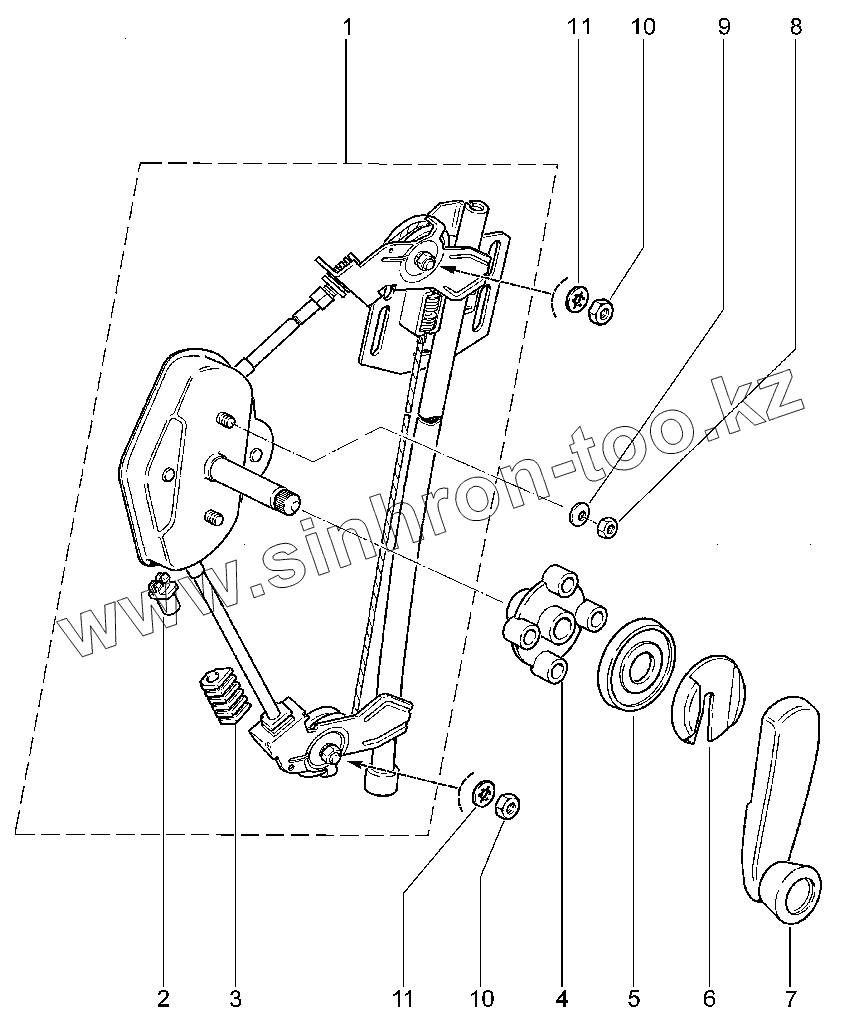 1
11
10
9
8
www.sinhron-too.kz
2
3
11
10
4
5
6
7