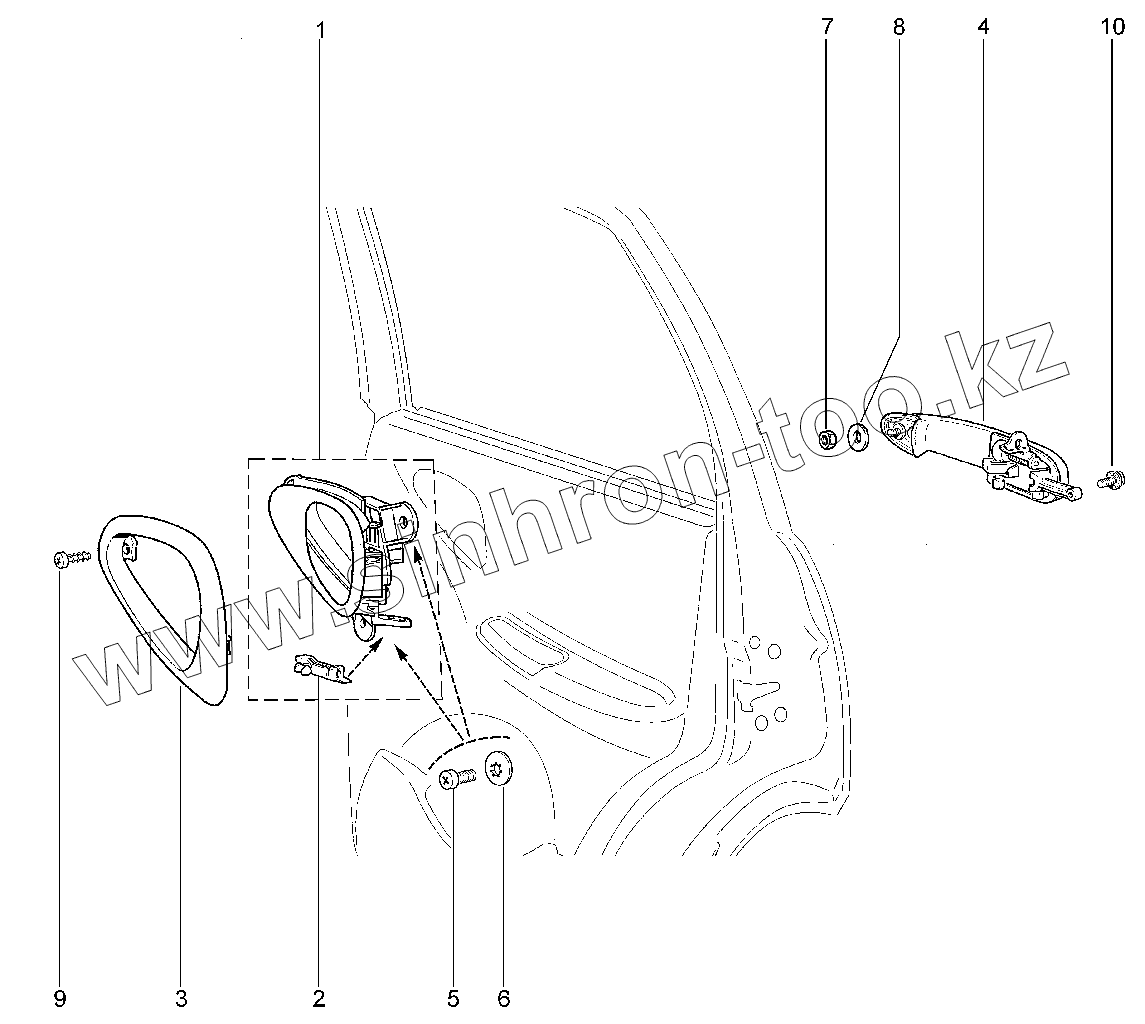 1
7
8
4
10
www.sinhron-too.kz
9
3
2
5
6