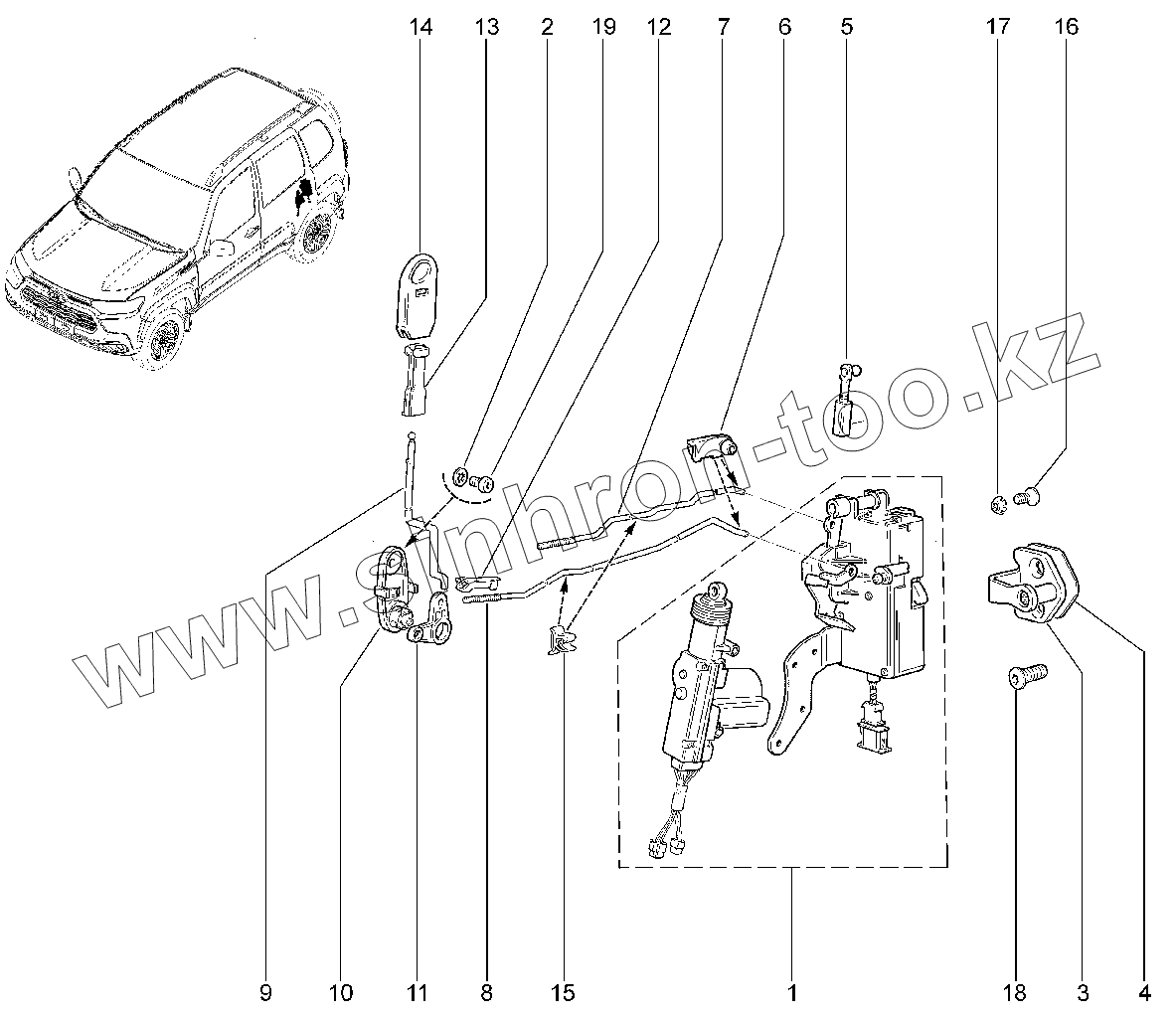 14 13 2 19 12 7 6 5 17 16

www.sinhron-too.kz

9 10 11 8 15 1 18 3 4