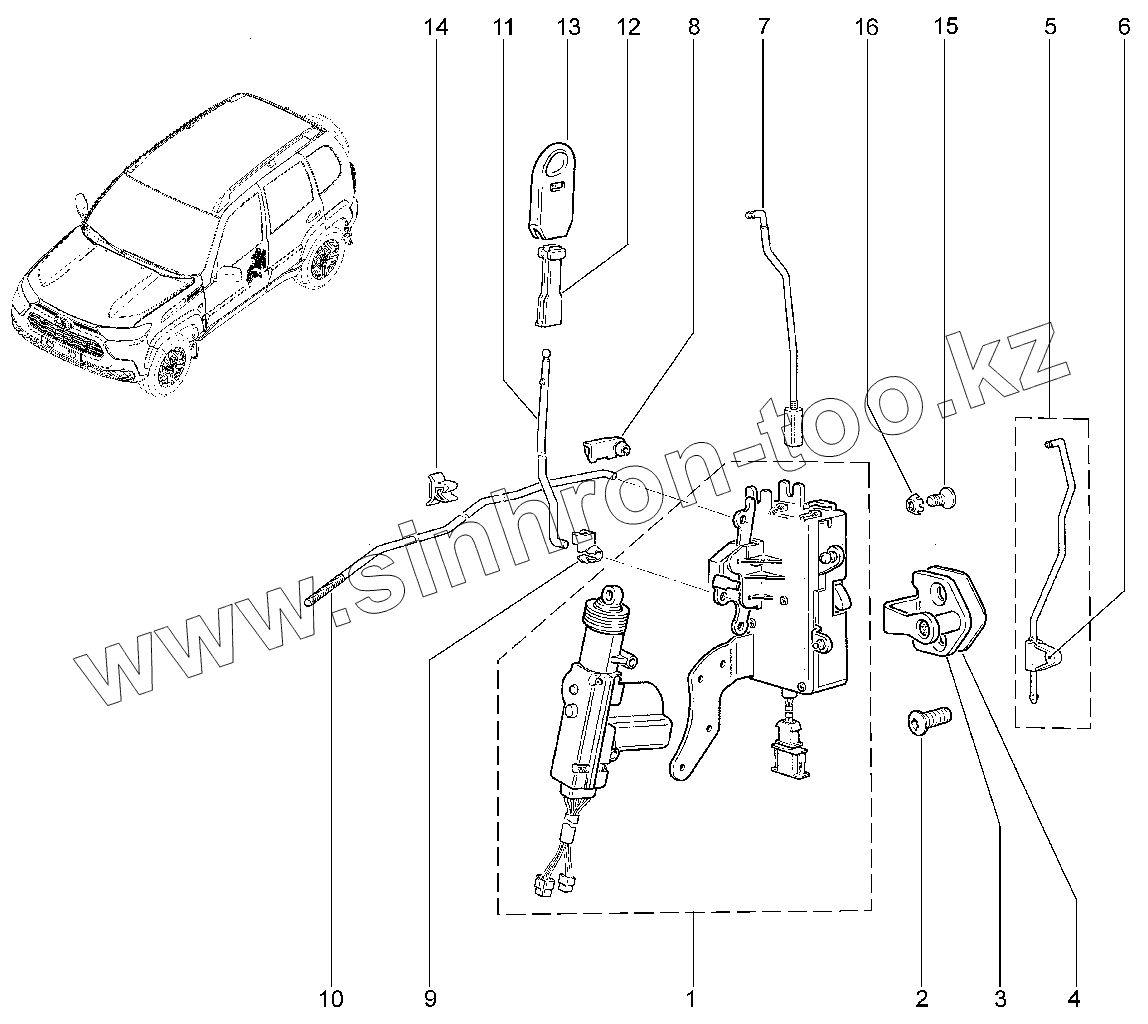 14
11
13
12
8
7
16
15
5
6
www.sinhron-too.kz
10
9
1
2
3
4