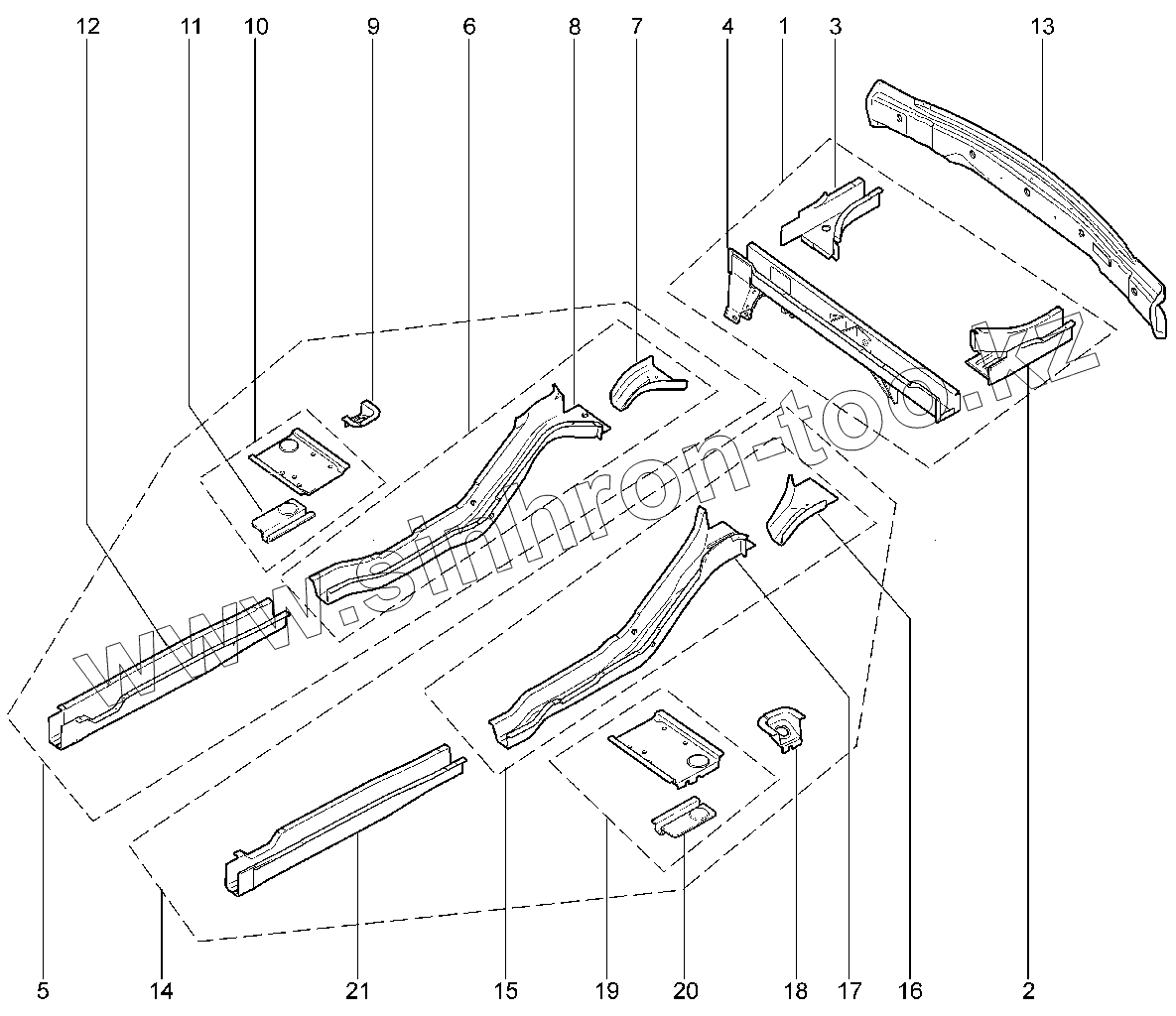 12 11 10 9 6 8 7 4 1 3 13

www.simhron-too.kz

5 14 21 15 19 20 18 17 16 2