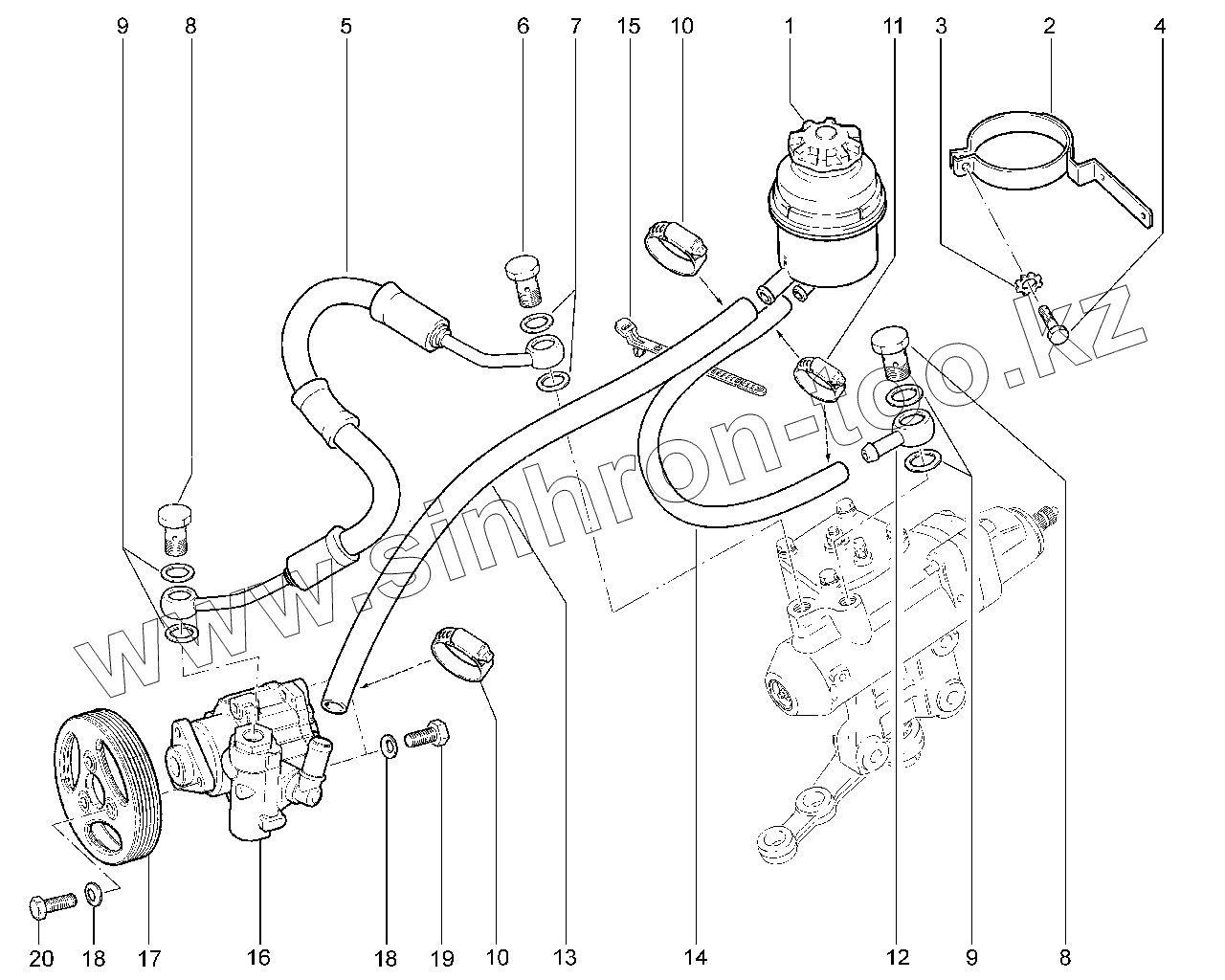 9 8 5 6 7 15 10 1 11 3 2 4

www.sinhron-too.kz

20 18 17 16 18 19 10 13 14 12 9 8