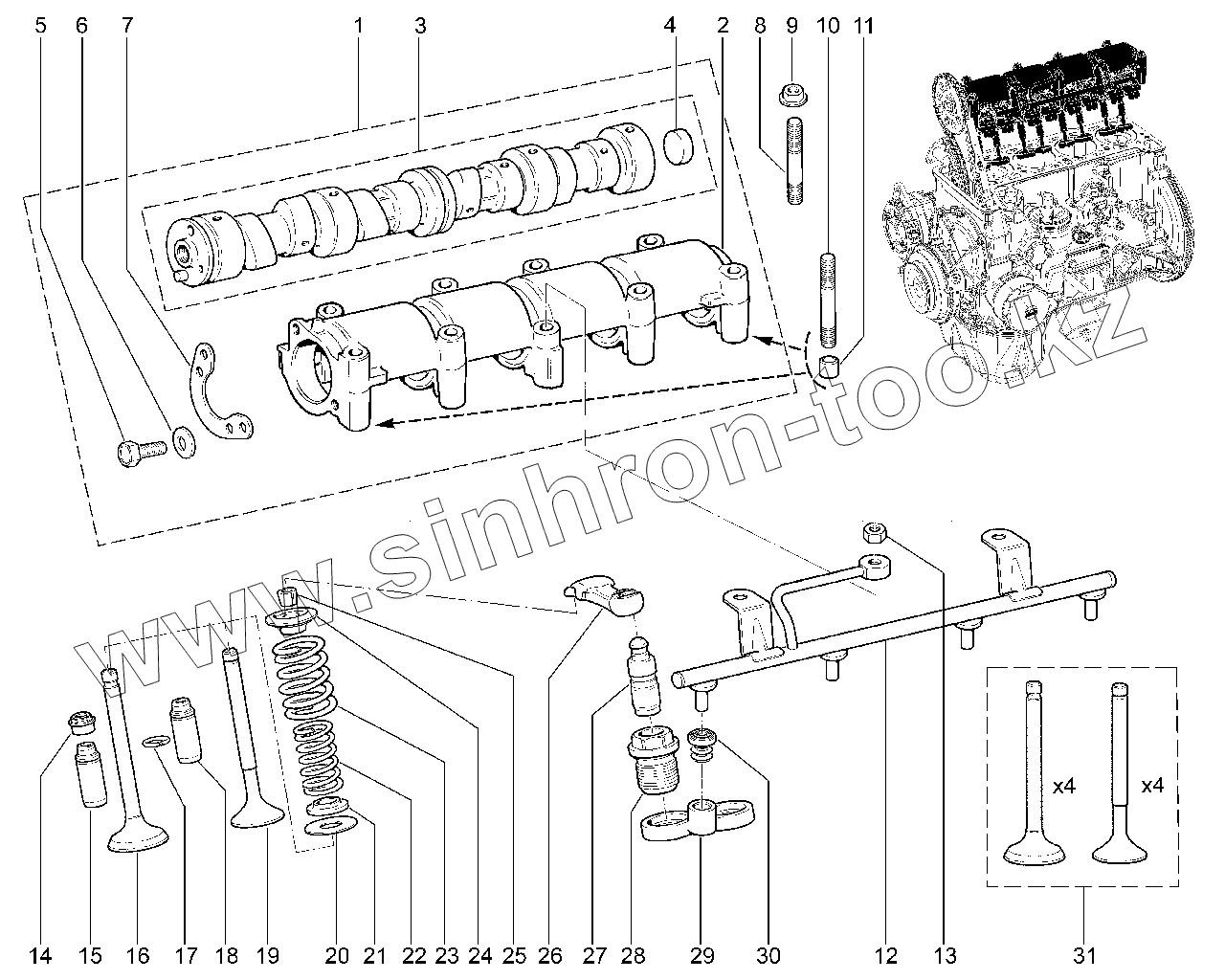 5 6 7 1 3 4 2 8 9 10 11

www.sinhron-too.kz

x4 x4

14 15 16 17 18 19 20 21 22 23 24 25 26 27 28 29 30 12 13 31