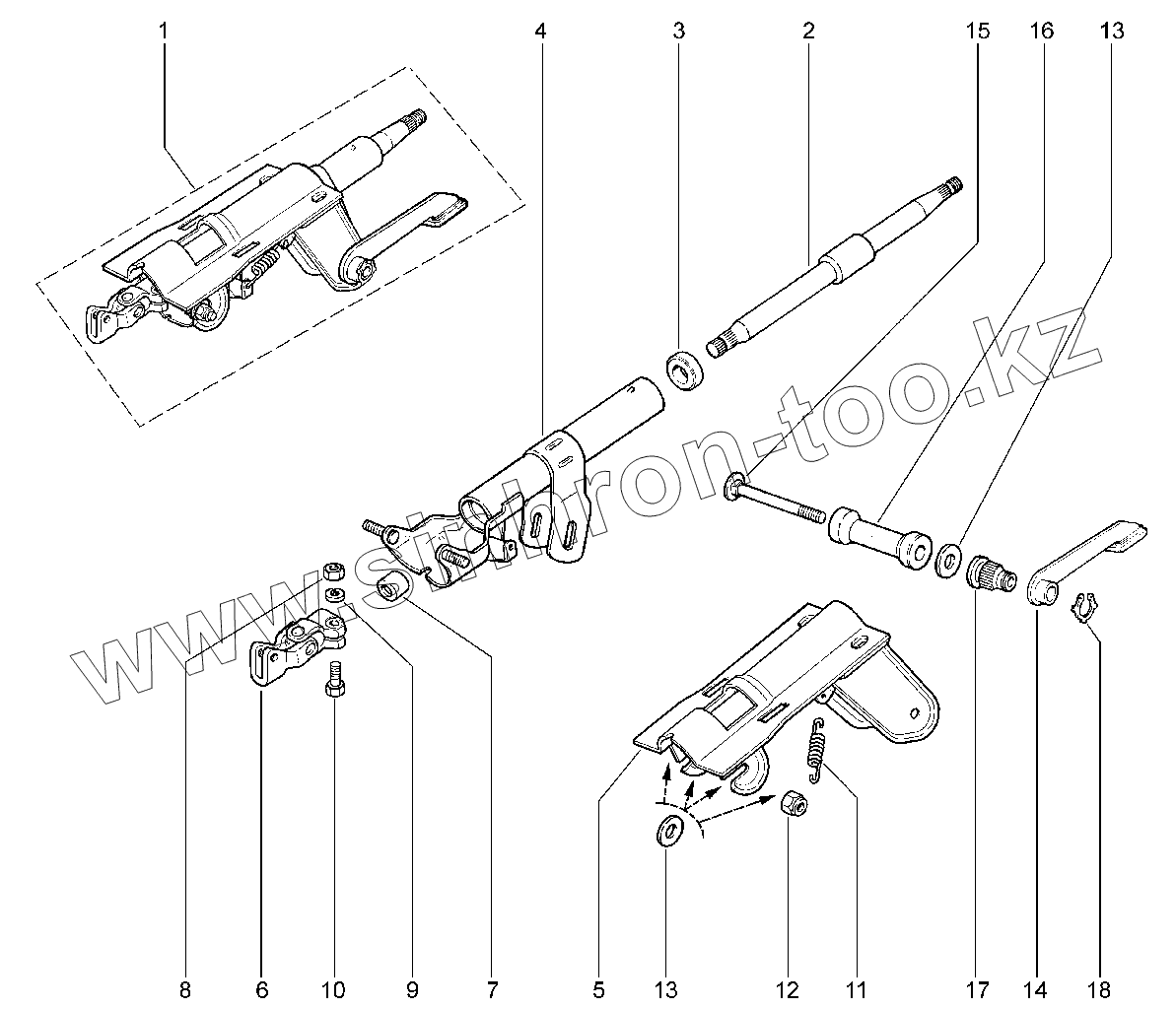 1 4 3 2 15 16 13

www.simbron-too.kz

8 6 10 9 7 5 13 12 11 17 14 18