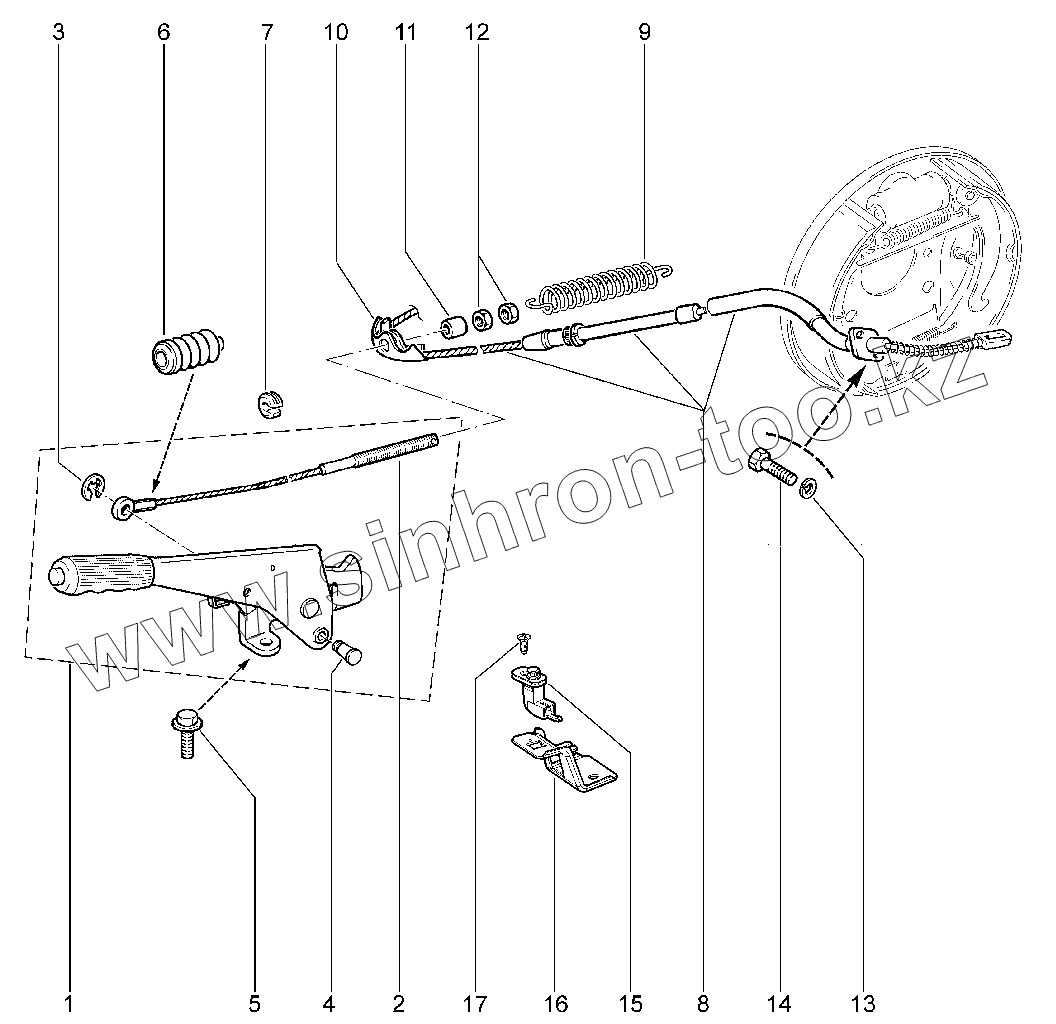 3 6 7 10 11 12 9

www.sinhron-too.kz

1 5 4 2 17 16 15 8 14 13