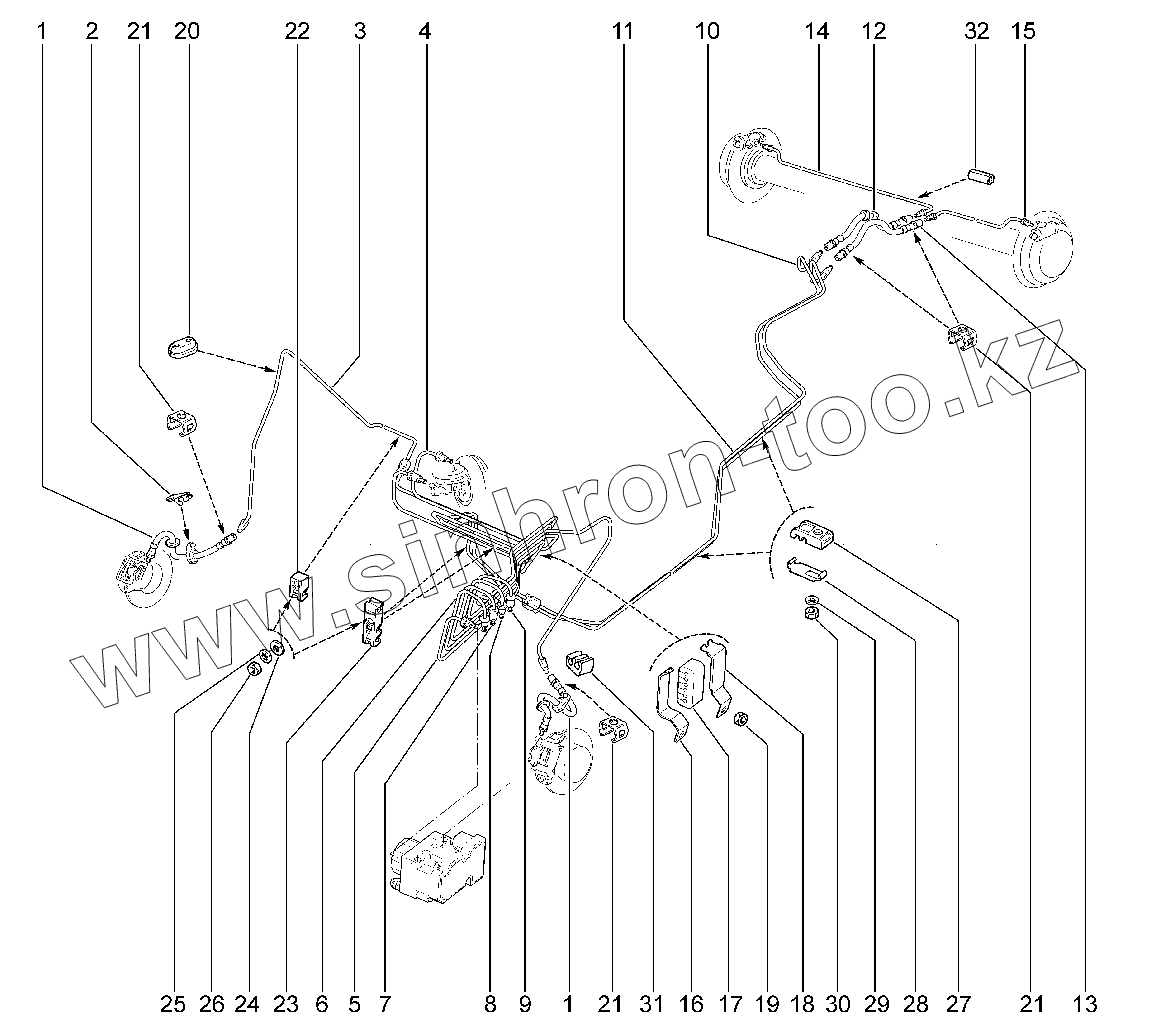 1 2 21 20 22 3 4 11 10 14 12 32 15

www.sinhron-too.kz

25 26 24 23 6 5 7 8 9 1 21 31 16 17 19 18 30 29 28 27 21 13