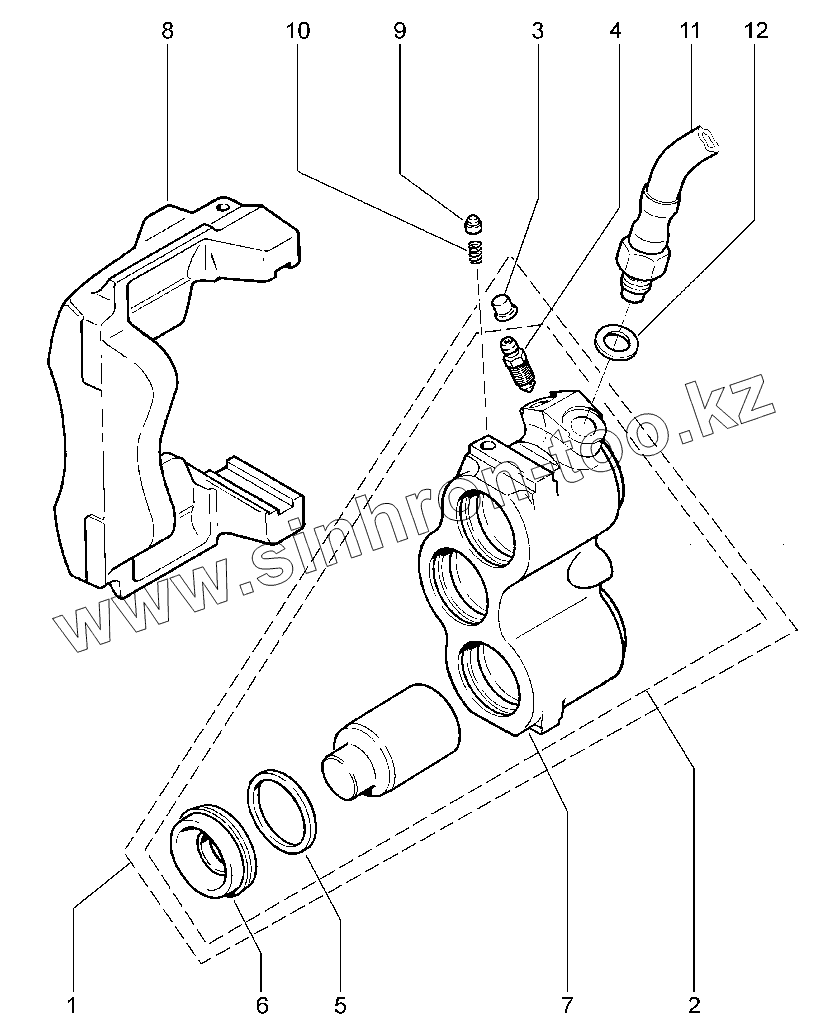 8
10
9
3
4
11
12
www.sinhron-too.kz
1
6
5
7
2