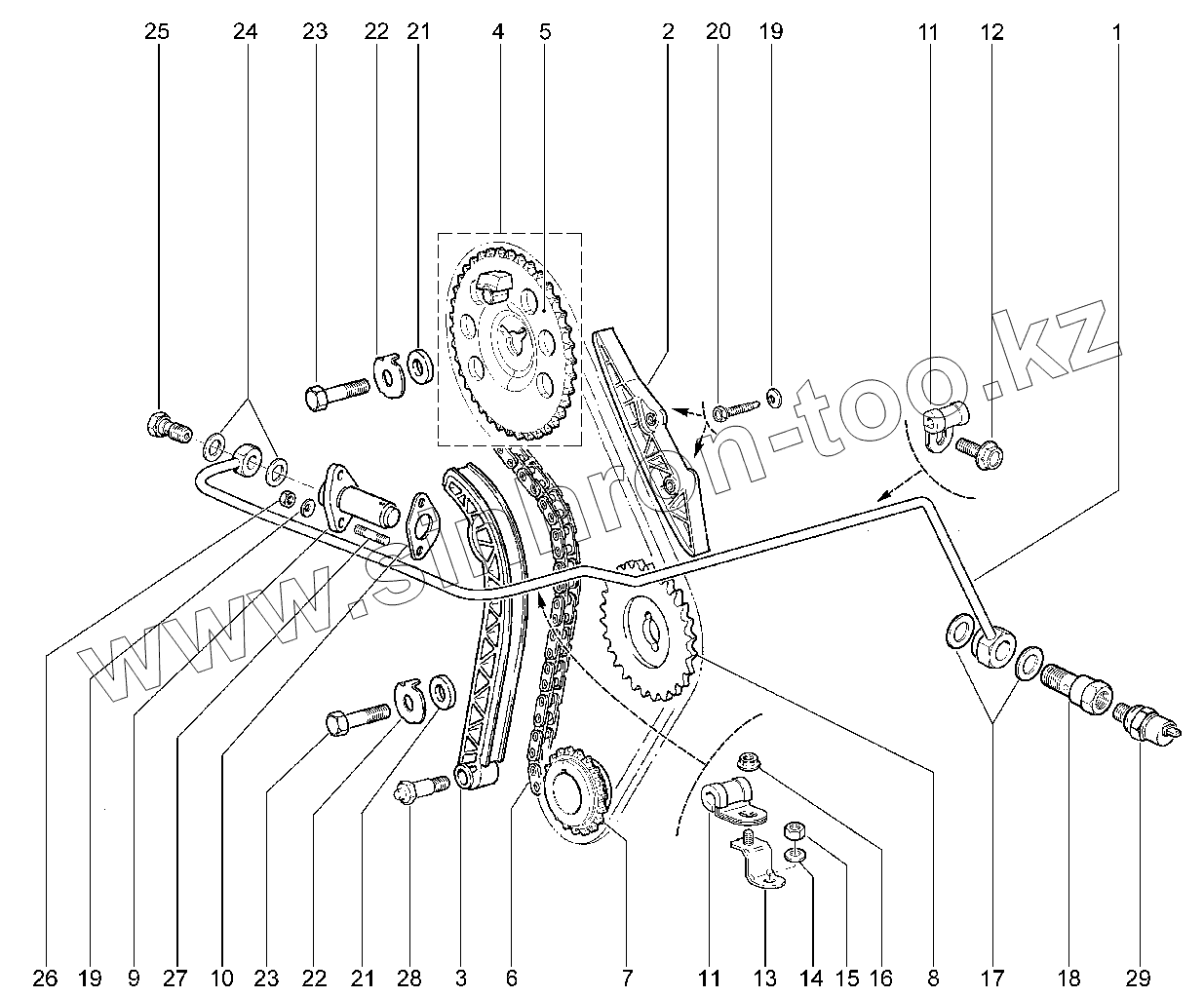 25 24 23 22 21 4 5 2 20 19 11 12 1

www.sinhron-too.kz

26 19 9 27 10 23 22 21 28 3 6 7 11 13 14 15 16 8 17 18 29