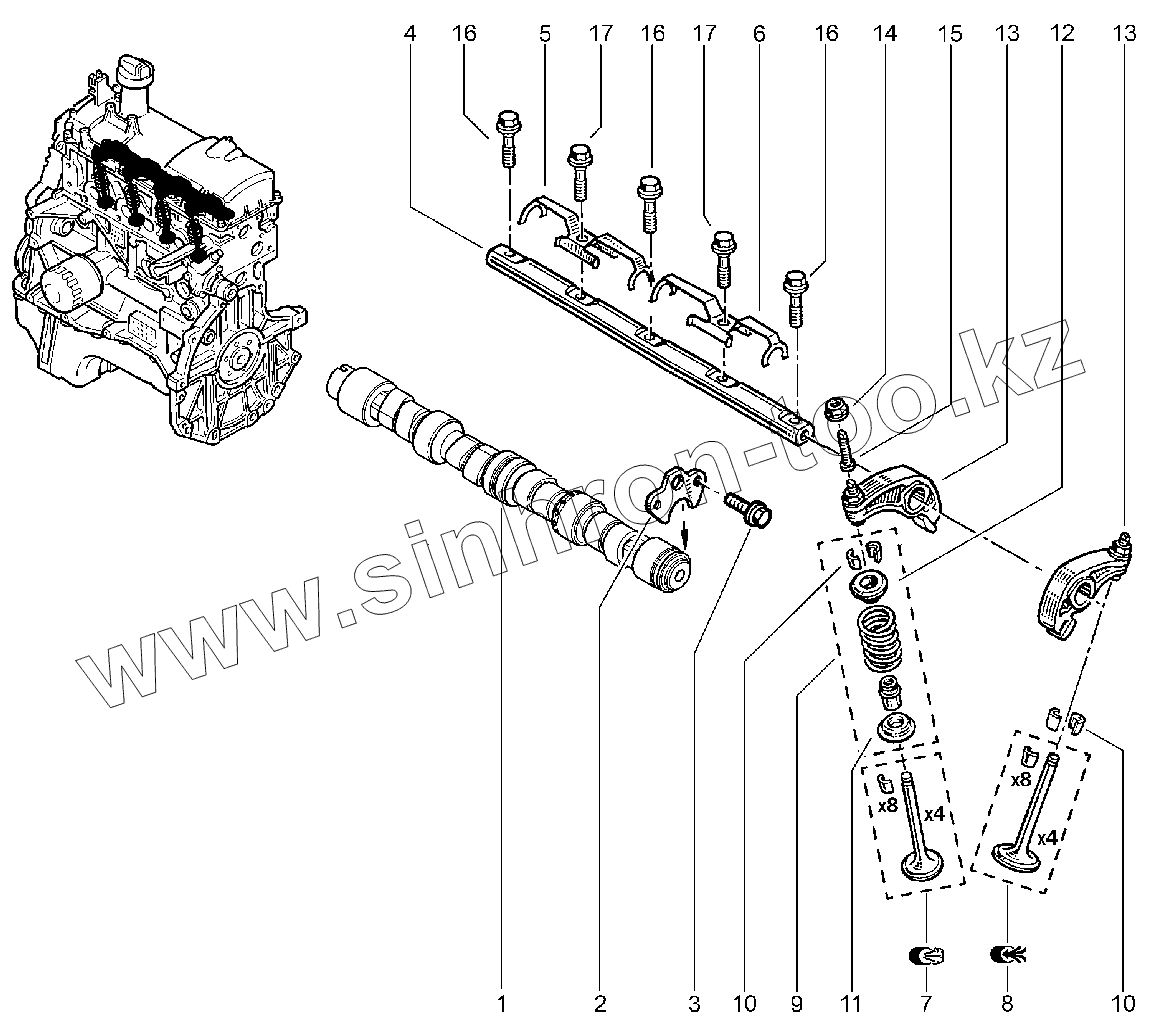 4 16 5 17 16 17 6 16 14 15 13 12 13

www.sinhron-too.kz

x8 x4

x8 x4

1 2 3 10 9 11 7 8 10