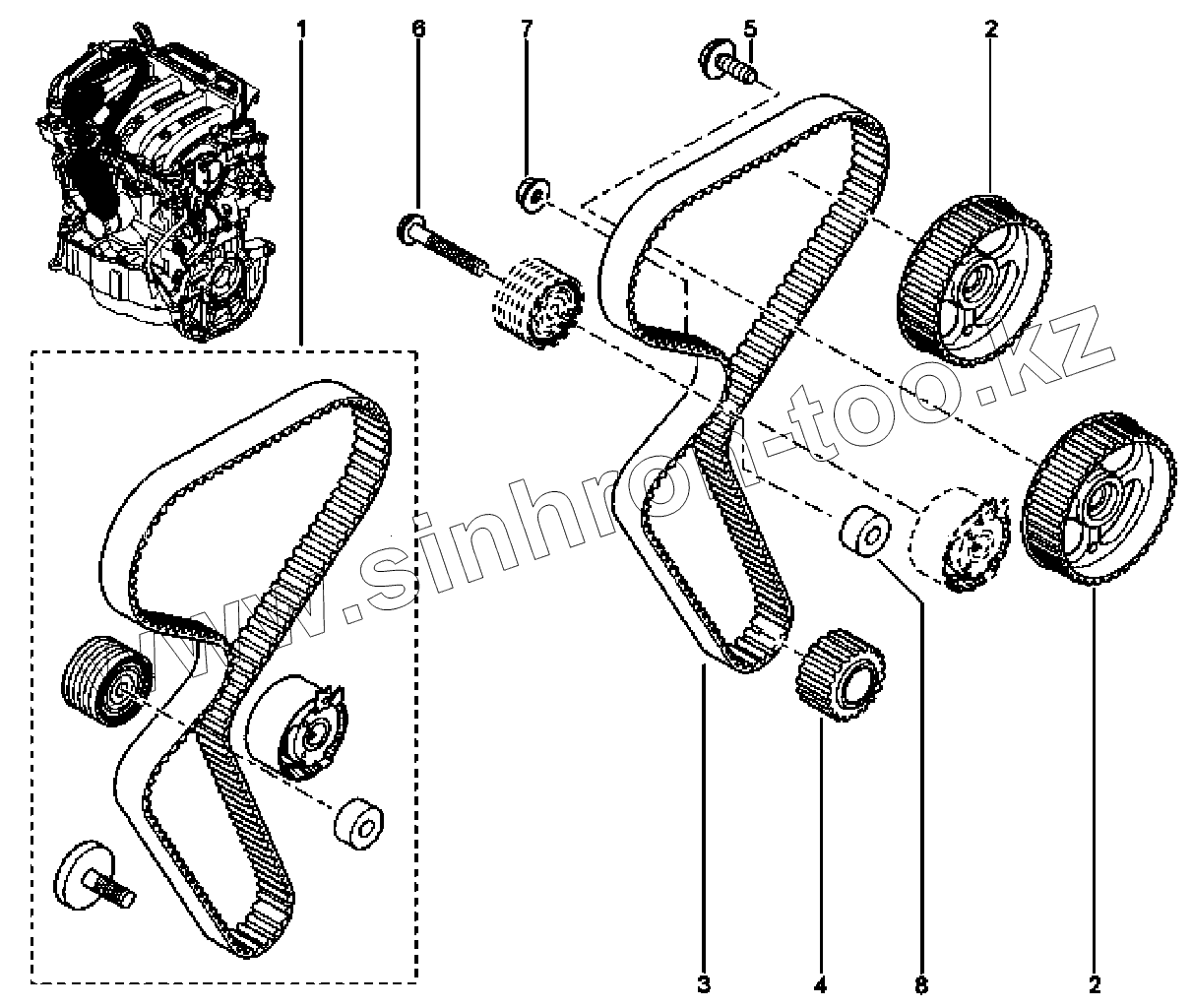 1
6
7
5
2
www.sinhron-too.kz
3
4
8
2