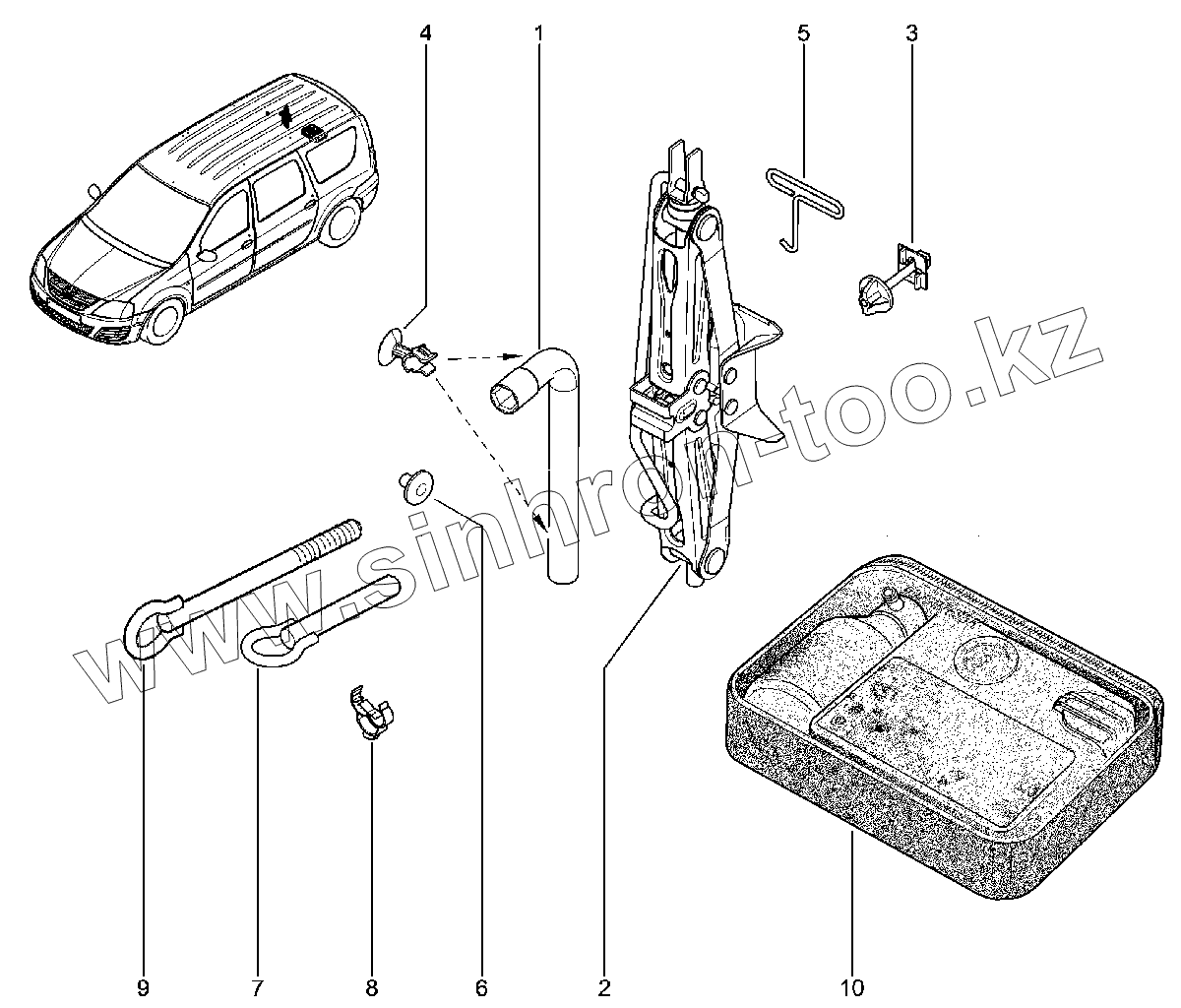 4
1
5
3
www.sinhron-too.kz
9
7
8
6
2
10