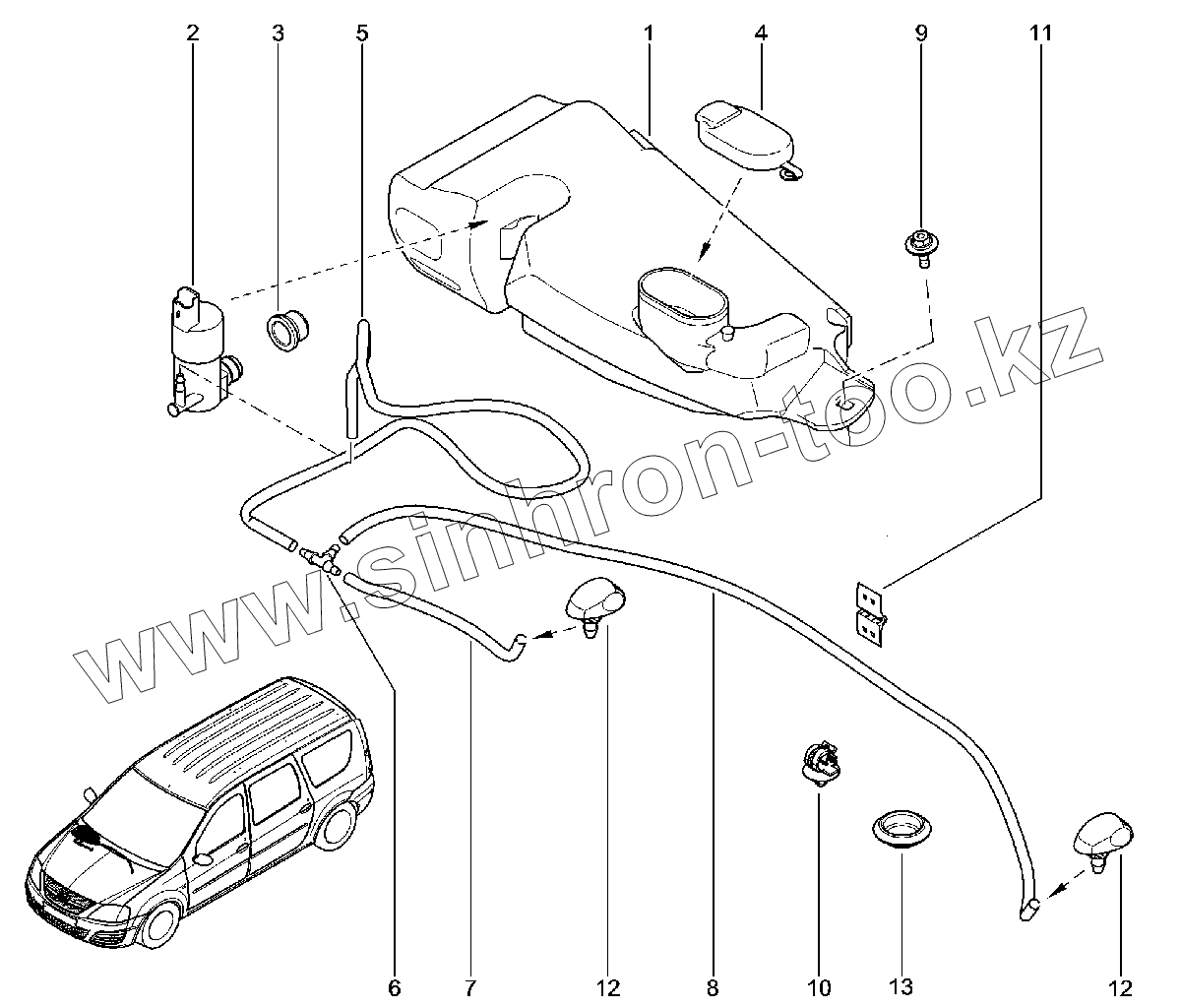 2 3 5 1 4 9 11

www.sinhron-too.kz

6 7 12 8 10 13 12