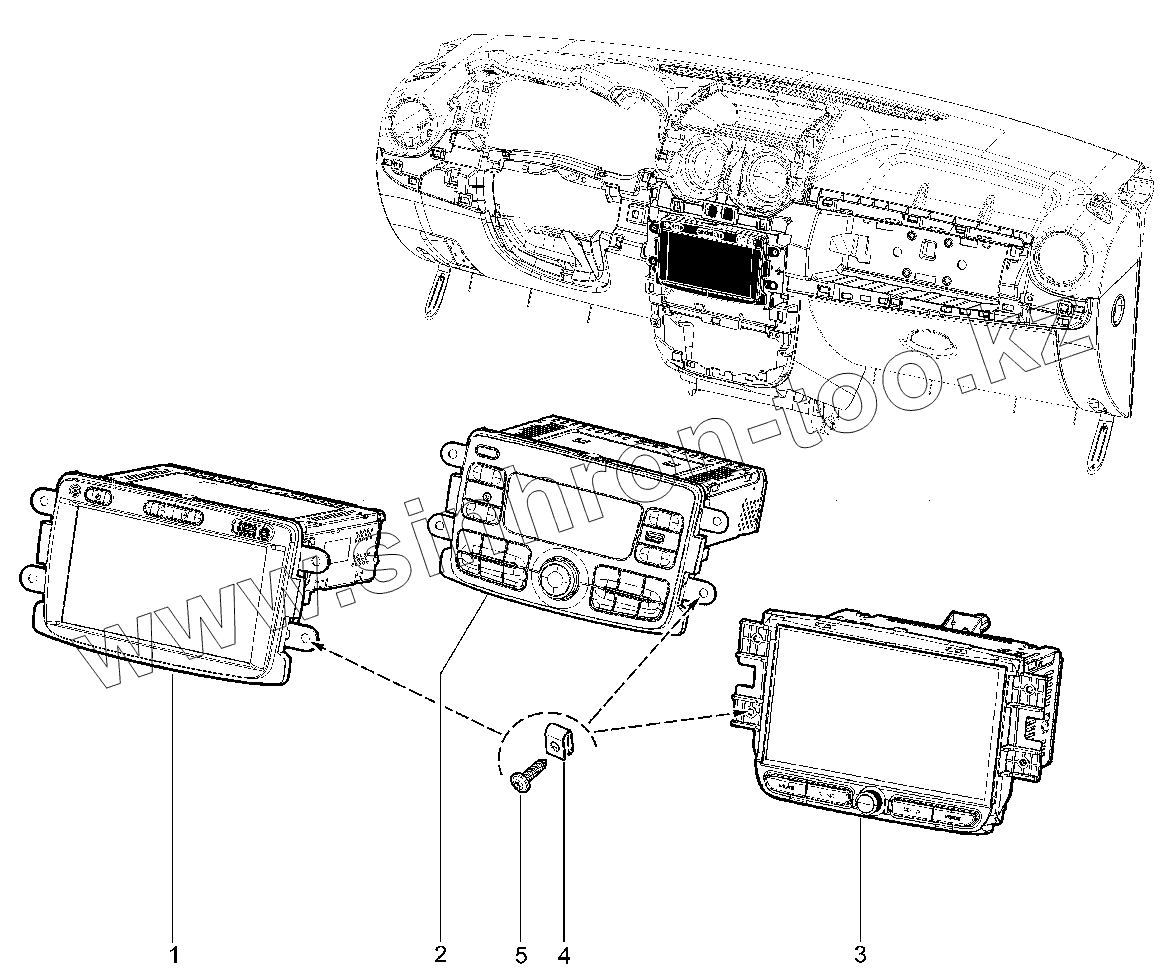 www.sinhron-too.kz

1

2

5

4

3