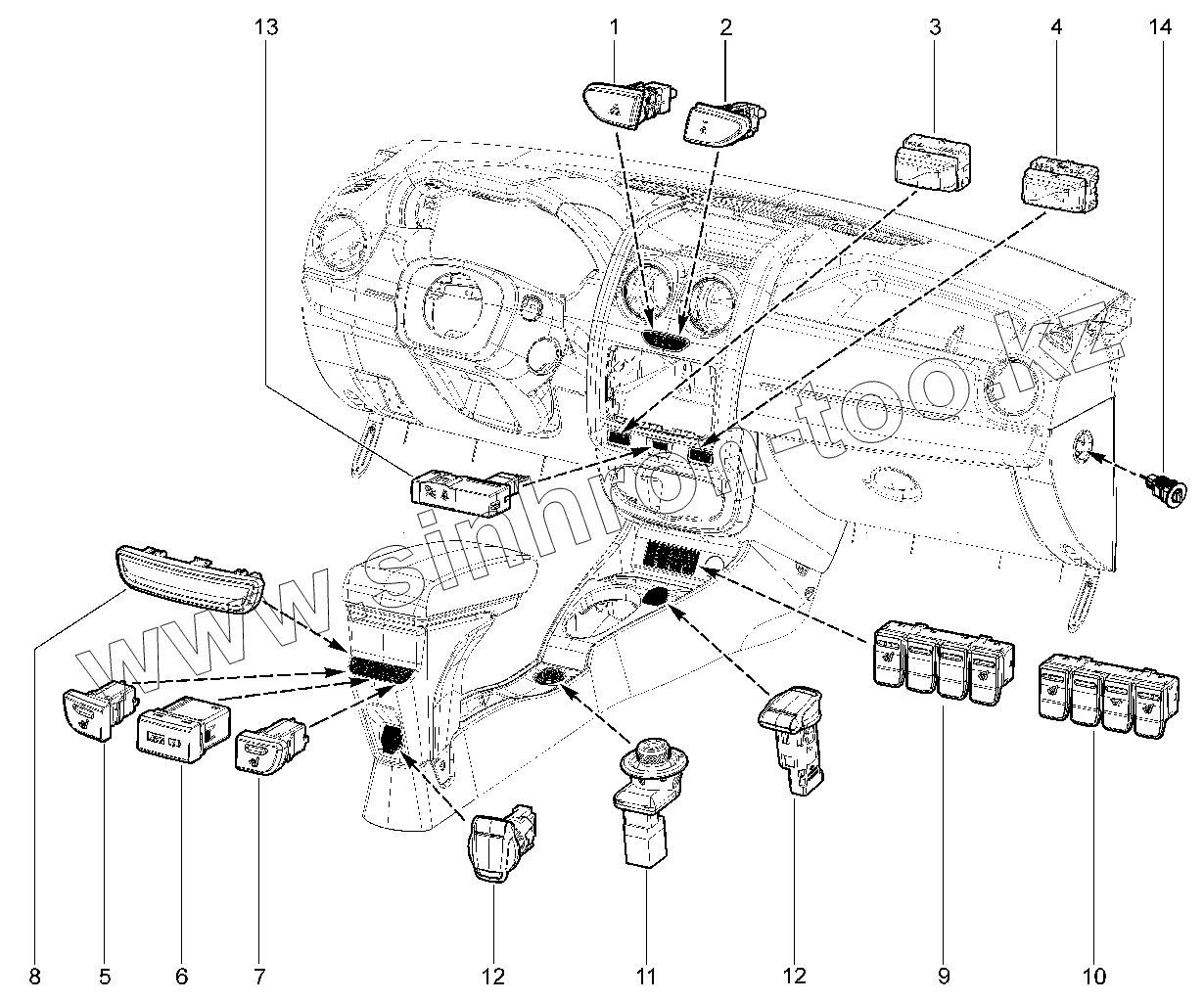 13
1
2
3
4
14
www.sinhron-too.kz
8
5
6
7
12
11
12
9
10