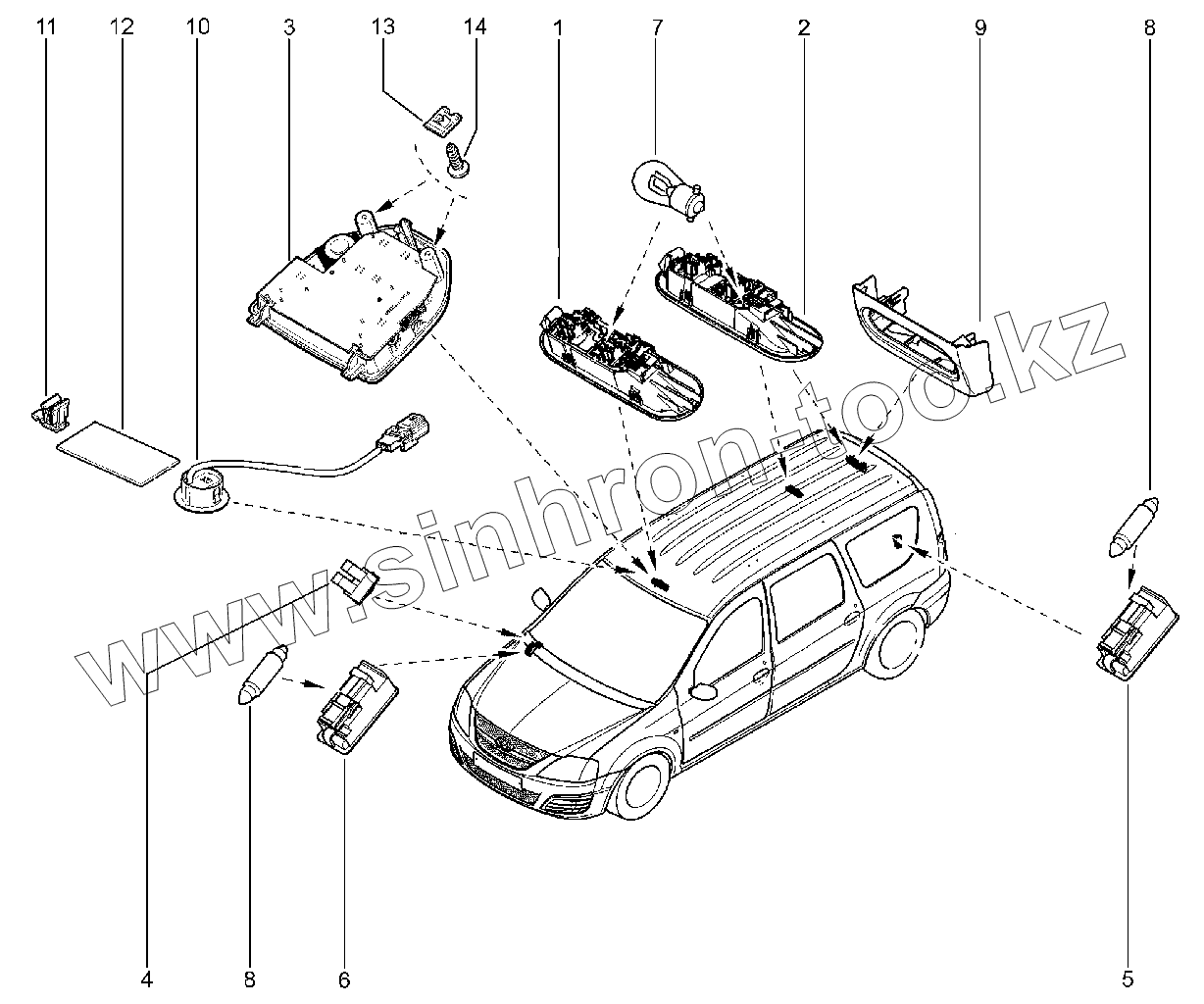 11 12 10 3 13 14 1 7 2 9 8

www.sinhron-too.kz

4 8 6 5