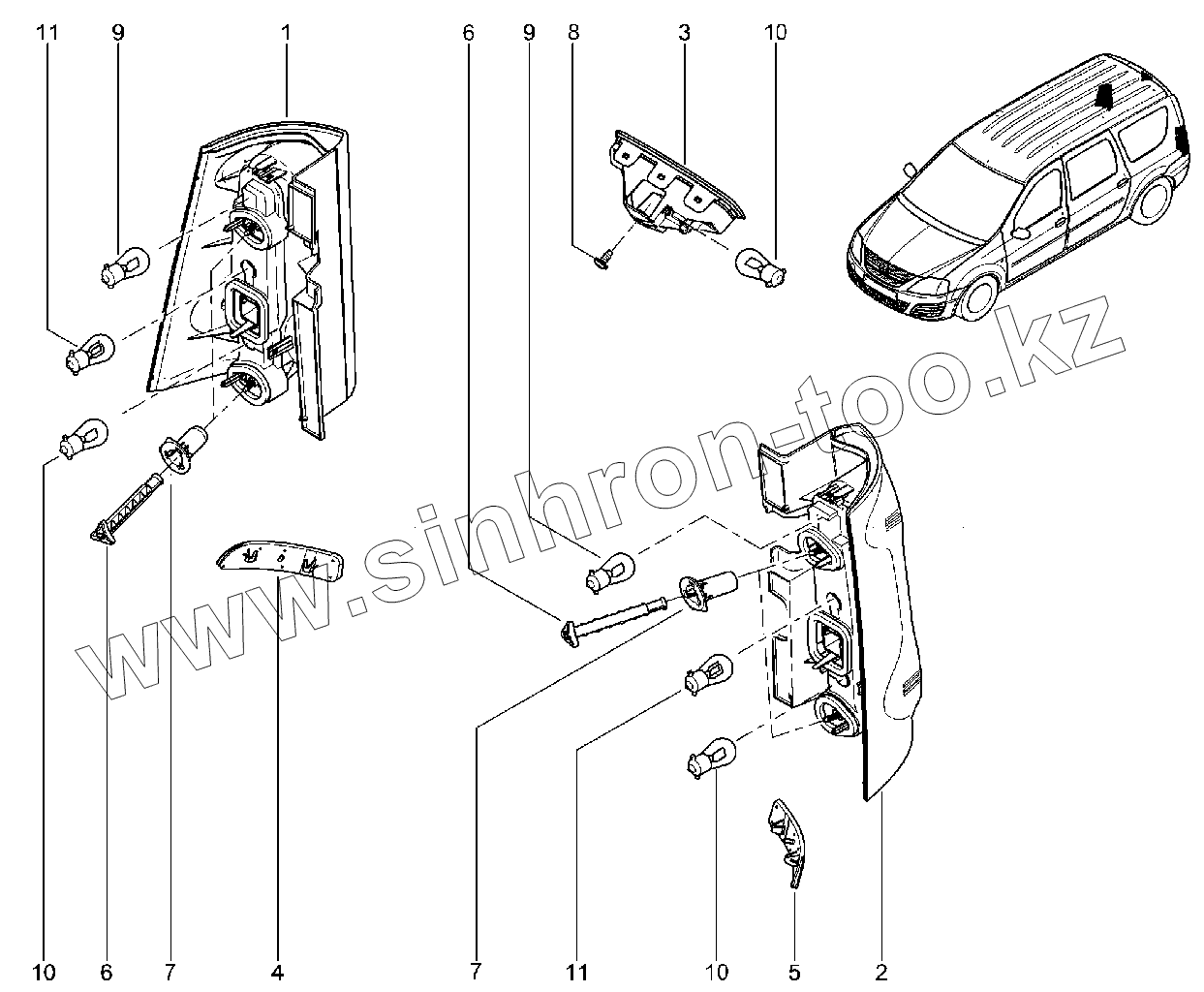 11 9 1 6 9 8 3 10

www.sinhron-too.kz

10 6 7 4 7 11 10 5 2