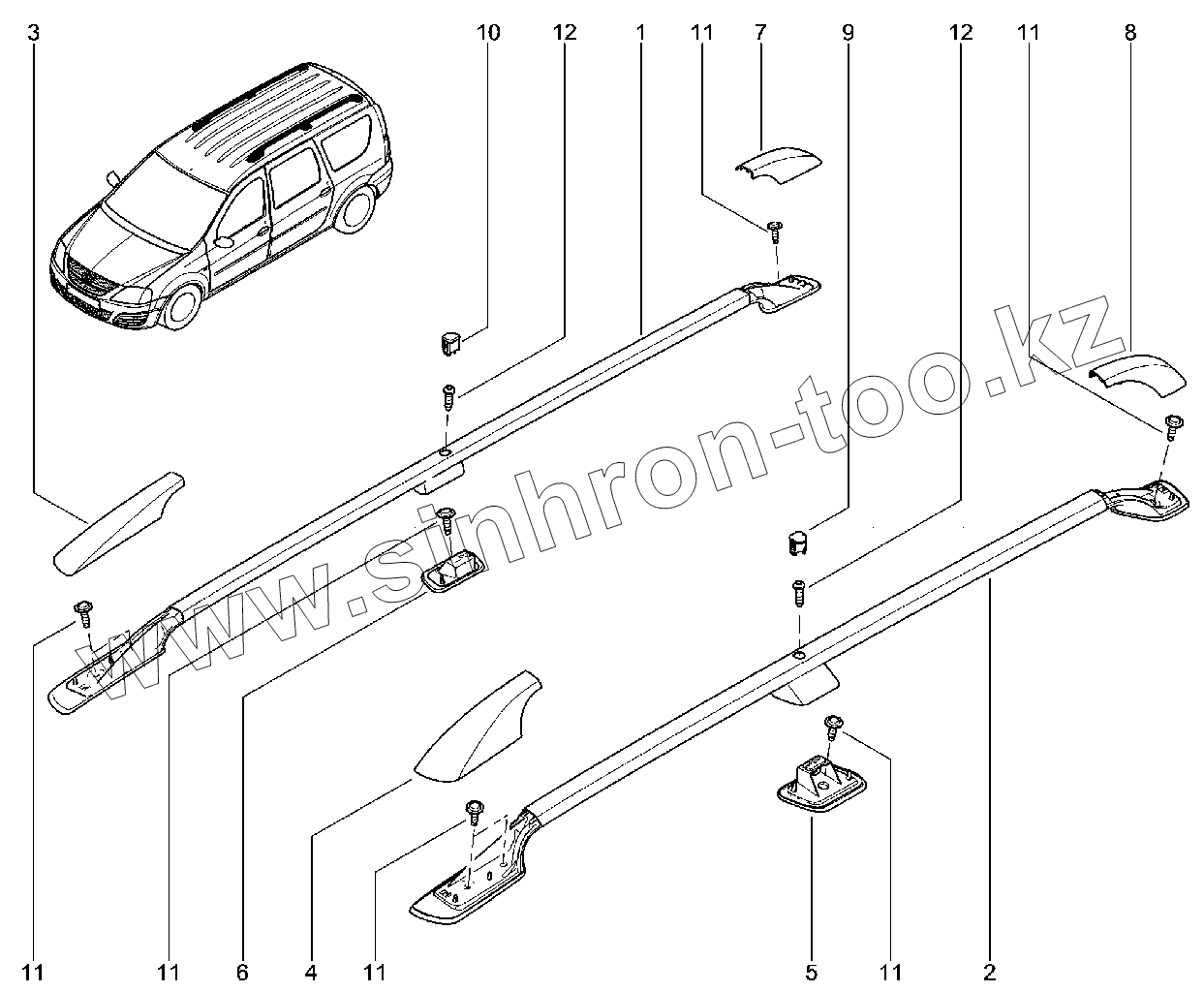 3
10
12
1
11
7
9
12
11
8

www.sinhron-too.kz

11
11
6
4
11
5
11
2