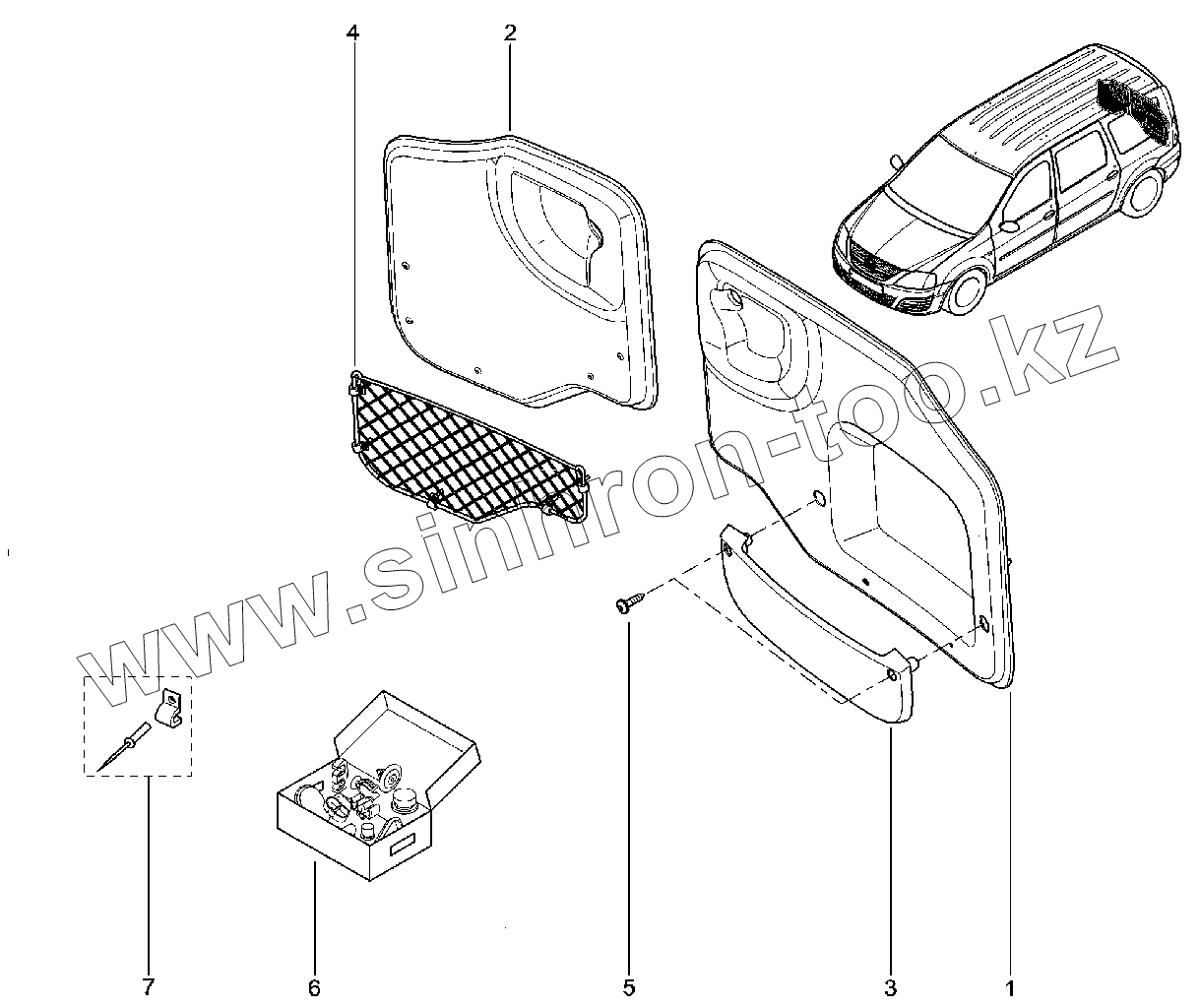 4
2
www.sinhron-too.kz
7
6
5
3
1