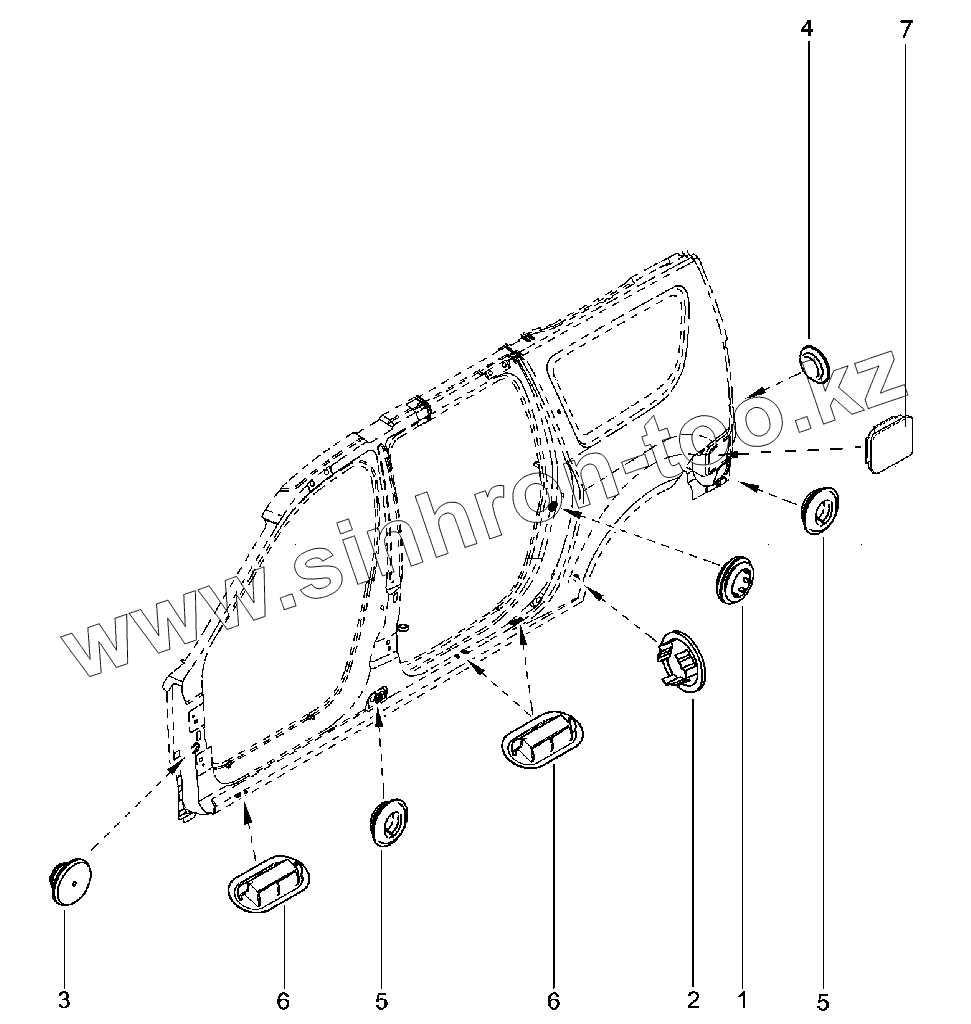 4
7
www.sinhron-too.kz
3
6
5
6
2
1
5