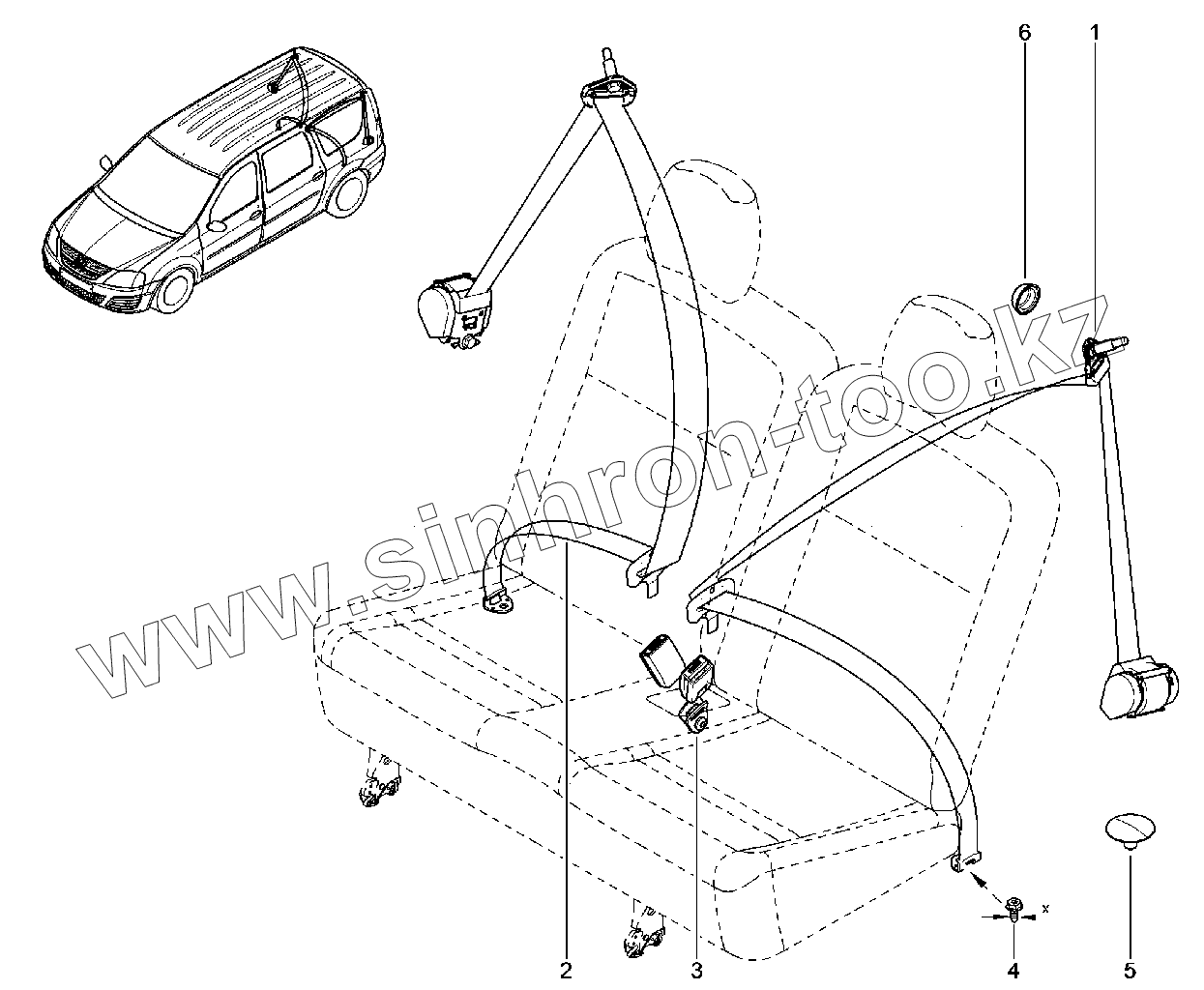 6
1
www.sinhron-too.kz
x
2
3
4
5