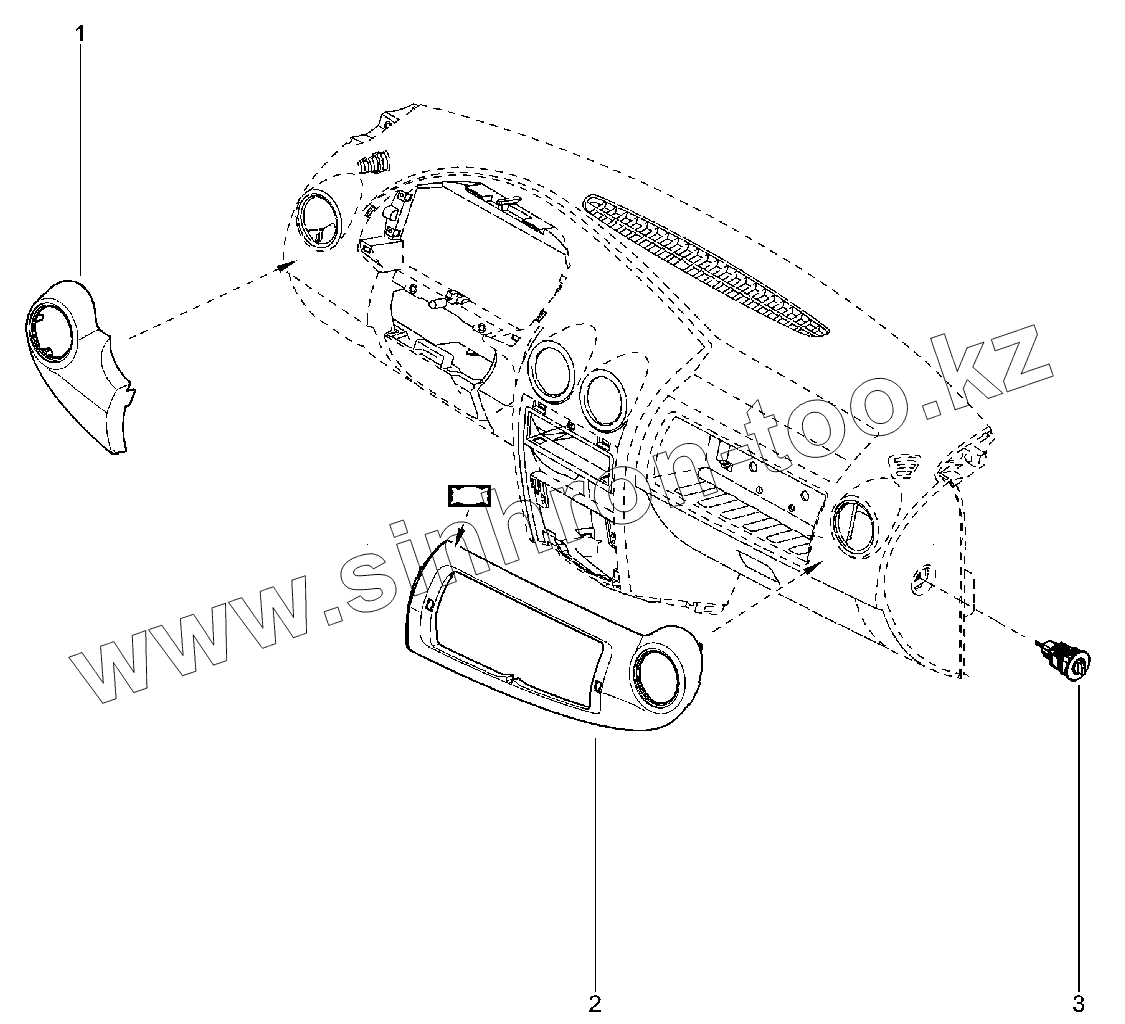 1

www.sinhron-too.kz

2

3