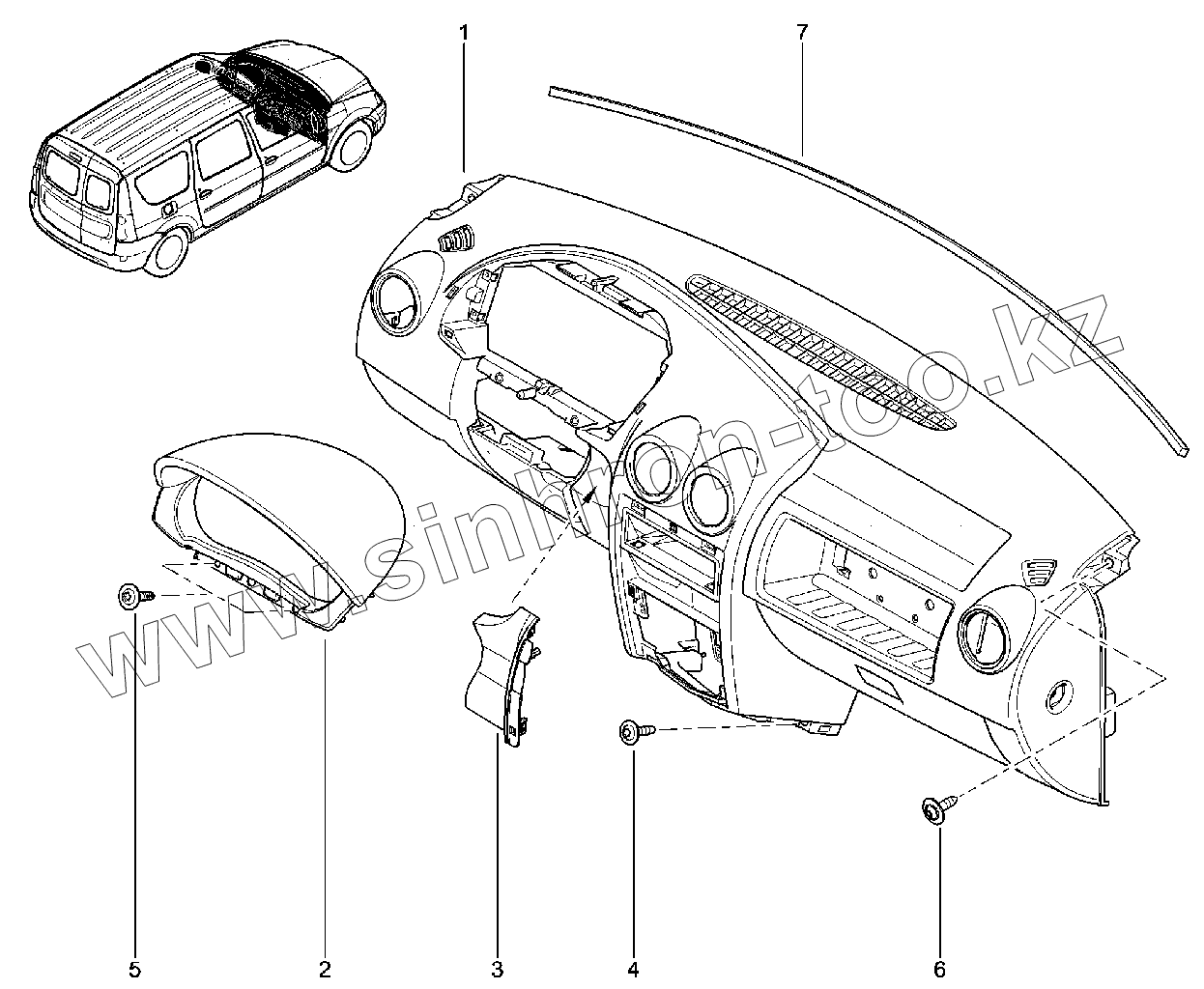 1
7
www.sinhron-too.kz
5
2
3
4
6