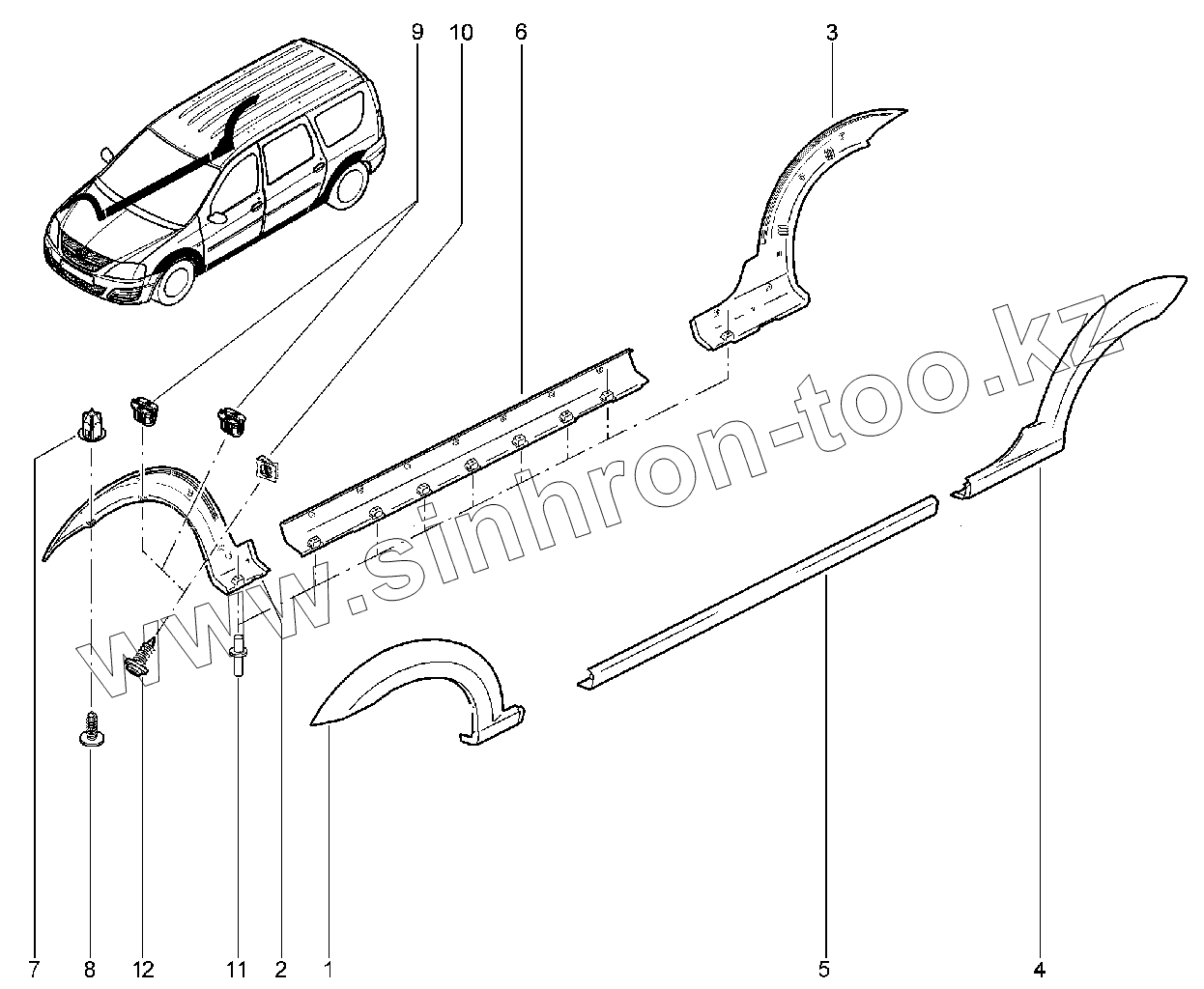 9 10 6 3

www.sinhron-too.kz

7 8 12 11 2 1 5 4