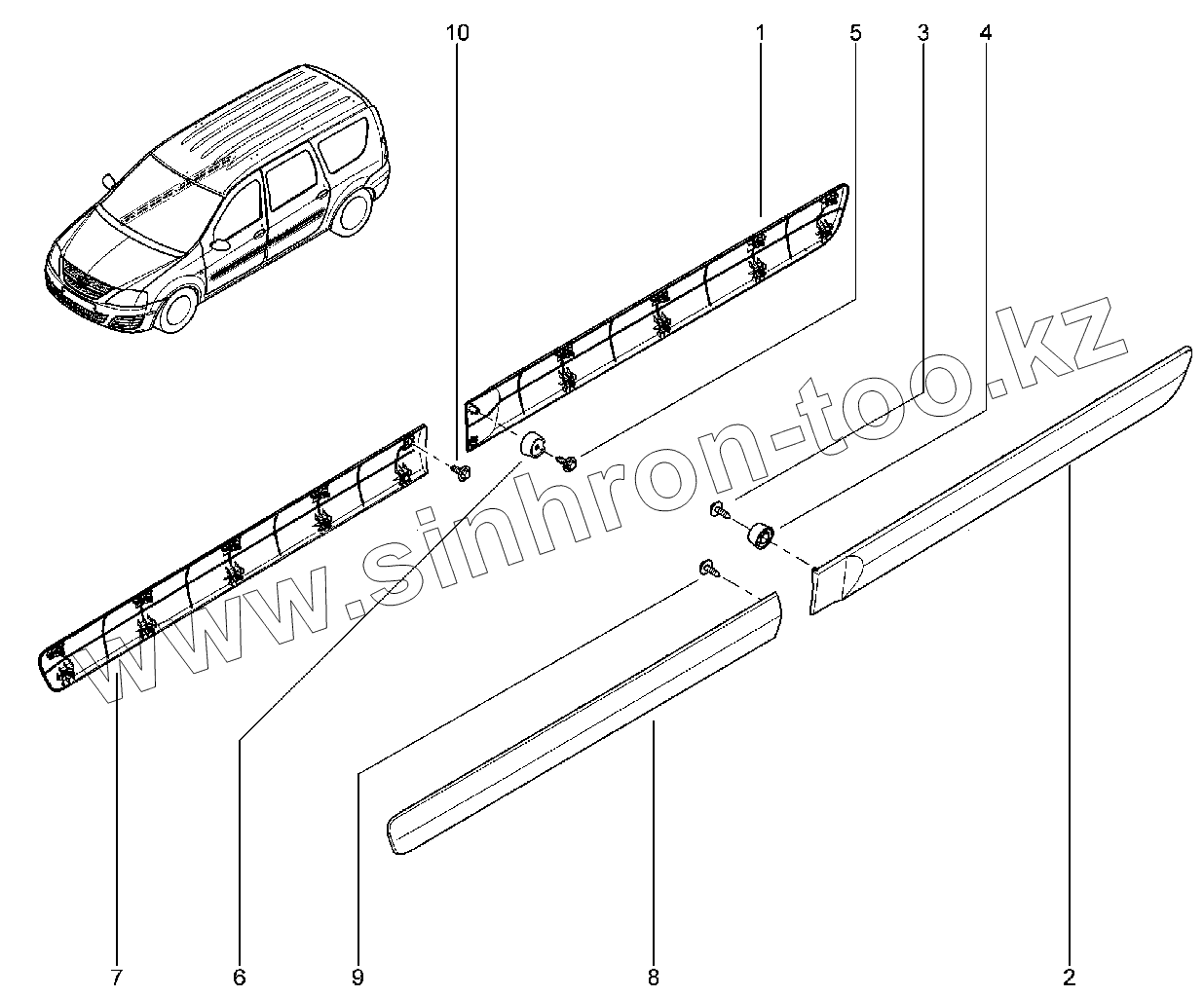 10
1
5
3
4
www.sinhron-too.kz
7
6
9
8
2